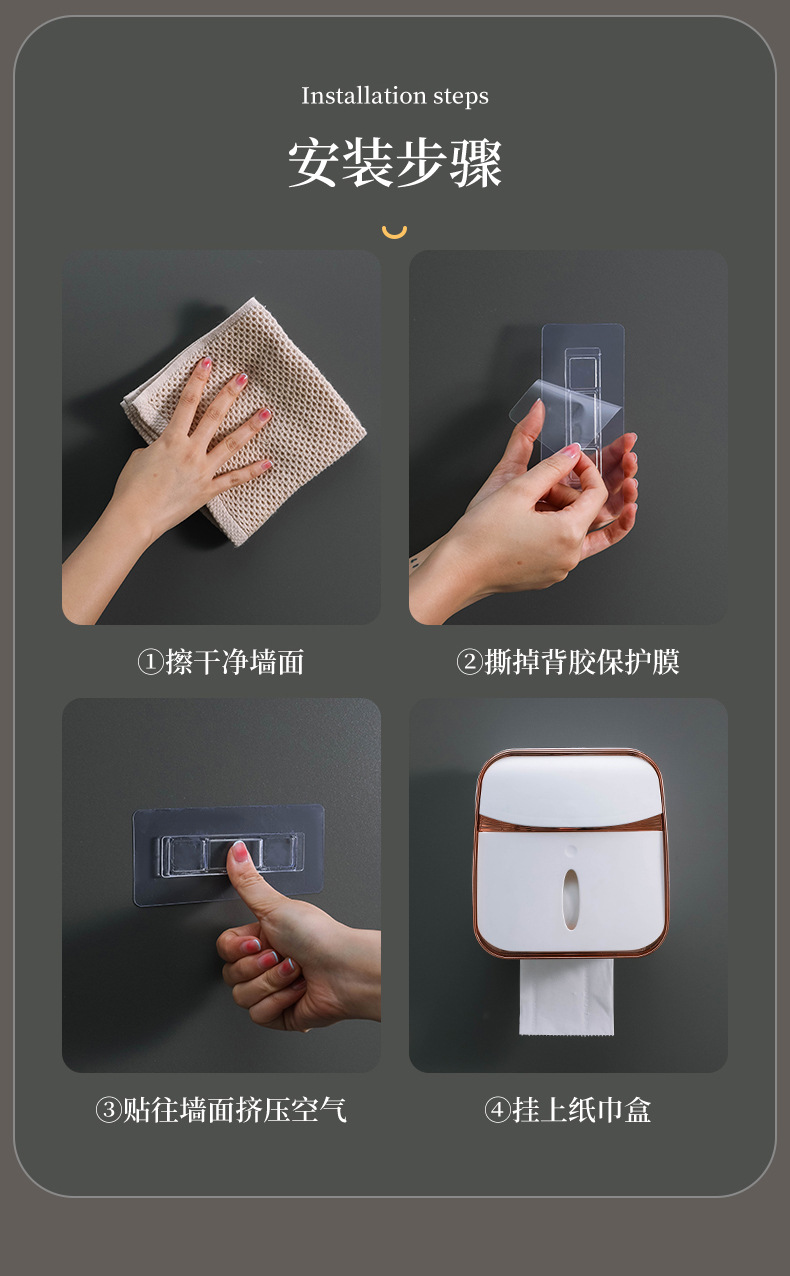 Installation steps

安装步骤

①擦干净墙面

②撕掉背胶保护膜

③贴往墙面挤压空气

④挂上纸巾盒