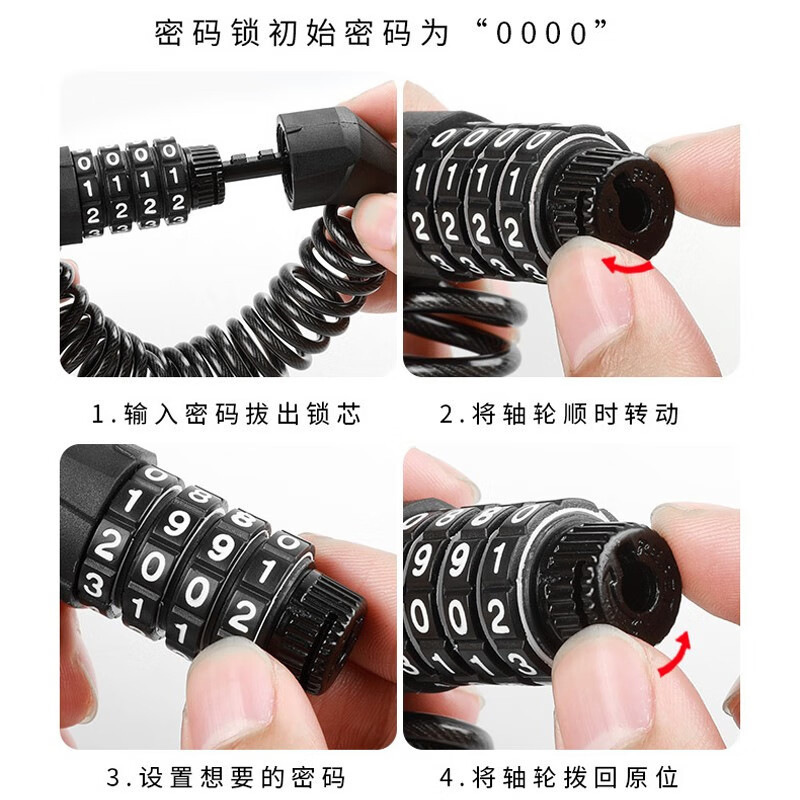 密码锁初始密码为“0000”

1.输入密码拔出锁芯

2.将轴轮顺时转动

3.设置想要的密码

4.将轴轮拨回原位