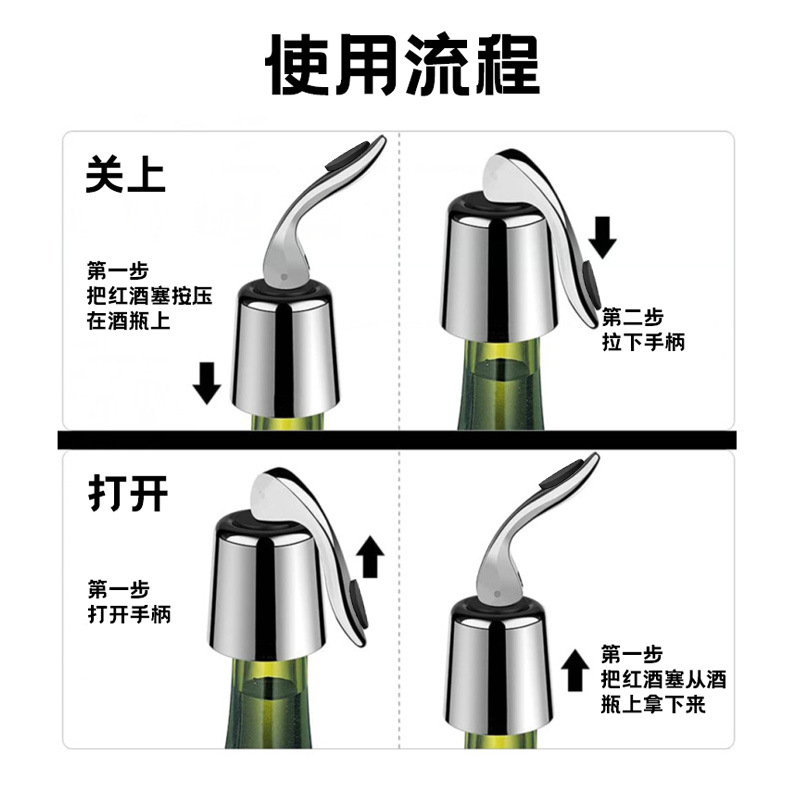 使用流程

关上

第一步
把红酒塞按压在酒瓶上

第二步
拉下手柄

打开

第一步
打开手柄

第一步
把红酒塞从酒瓶上拿下来