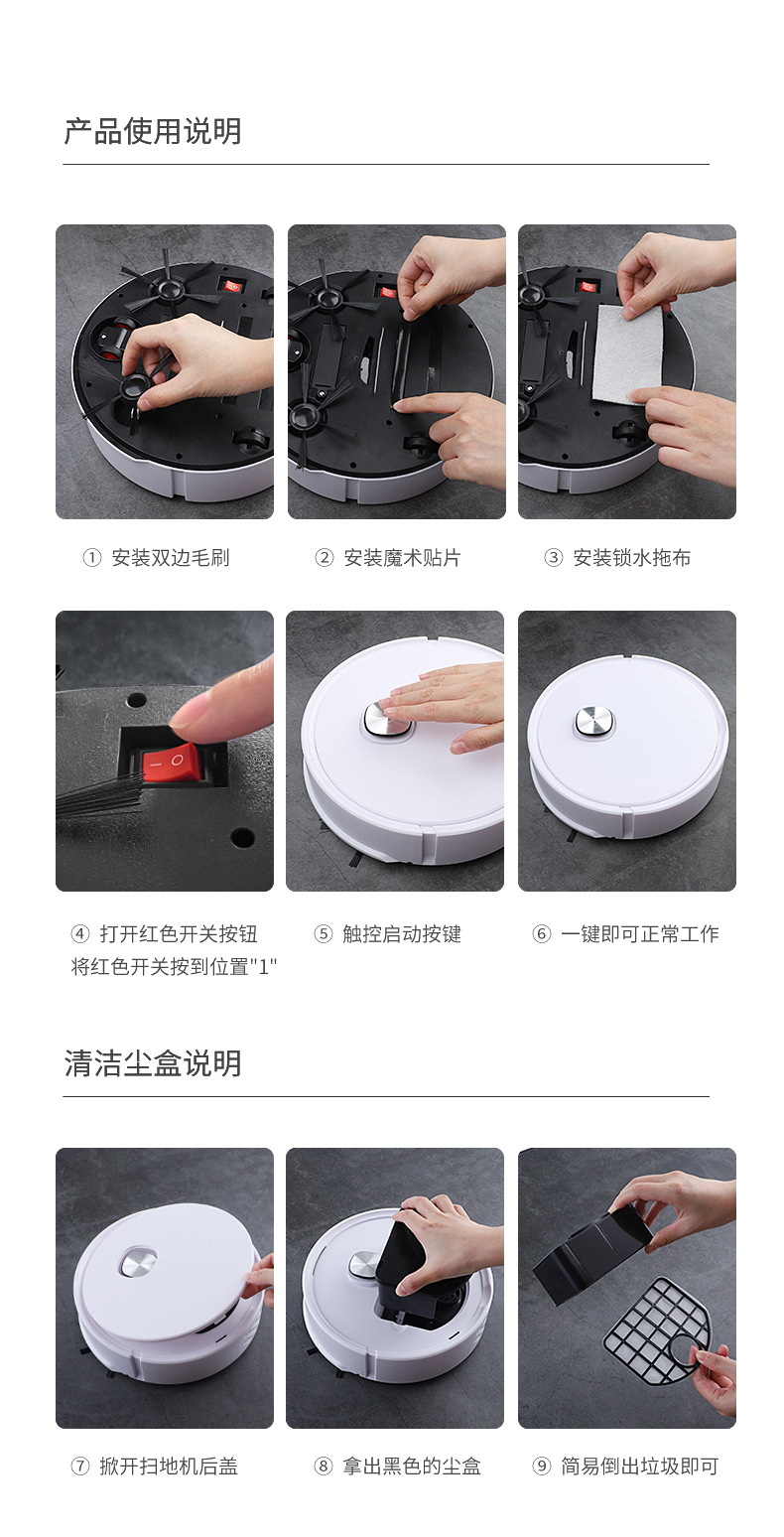 产品使用说明

① 安装双边毛刷

② 安装魔术贴片

③ 安装锁水拖布

④ 打开红色开关按钮
将红色开关按到位置"1"

⑤ 触控启动按键

⑥ 一键即可正常工作

清洁尘盒说明

⑦ 掀开扫地机后盖

⑧ 拿出黑色的尘盒

⑨ 简易倒出垃圾即可