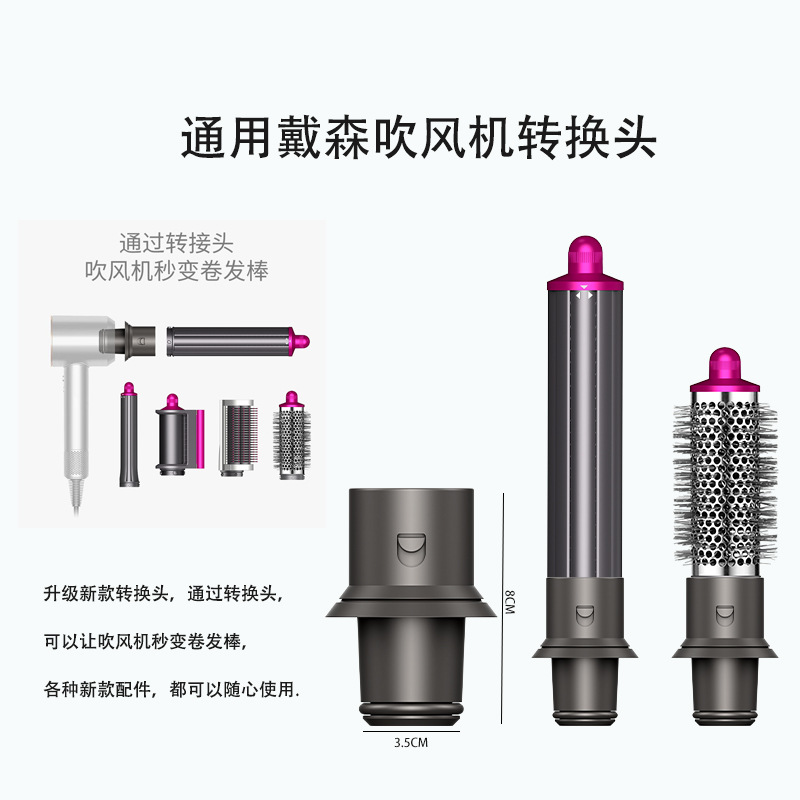 通用戴森吹风机转换头

通过转接头
吹风机秒变卷发棒

升级新款转换头，通过转换头，

可以让吹风机秒变卷发棒，

各种新款配件，都可以随心使用.

8CM

3.5CM