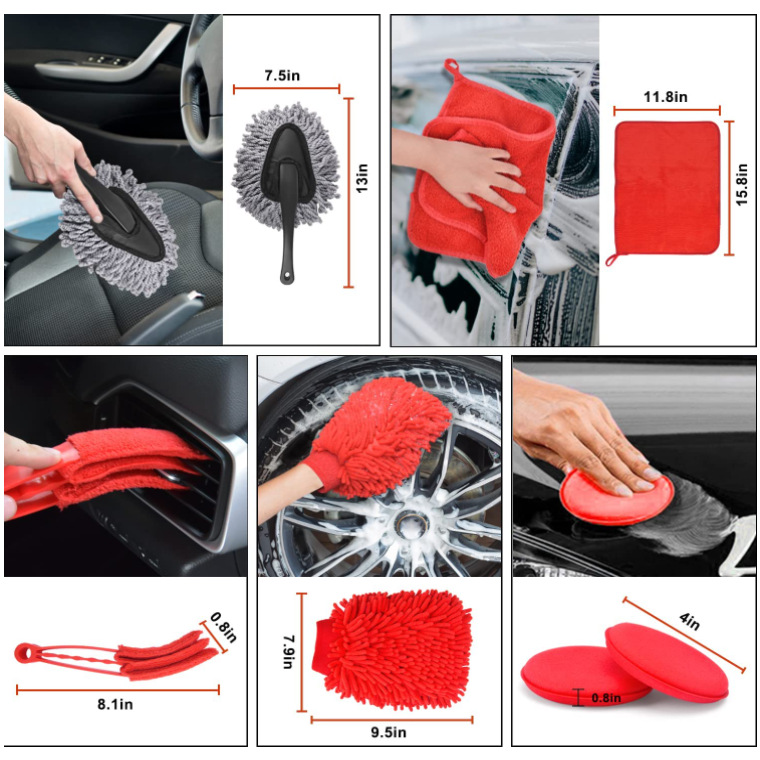 7.5in
13in
11.8in
15.8in
0.8in
8.1in
7.9in
9.5in
4in
0.8in