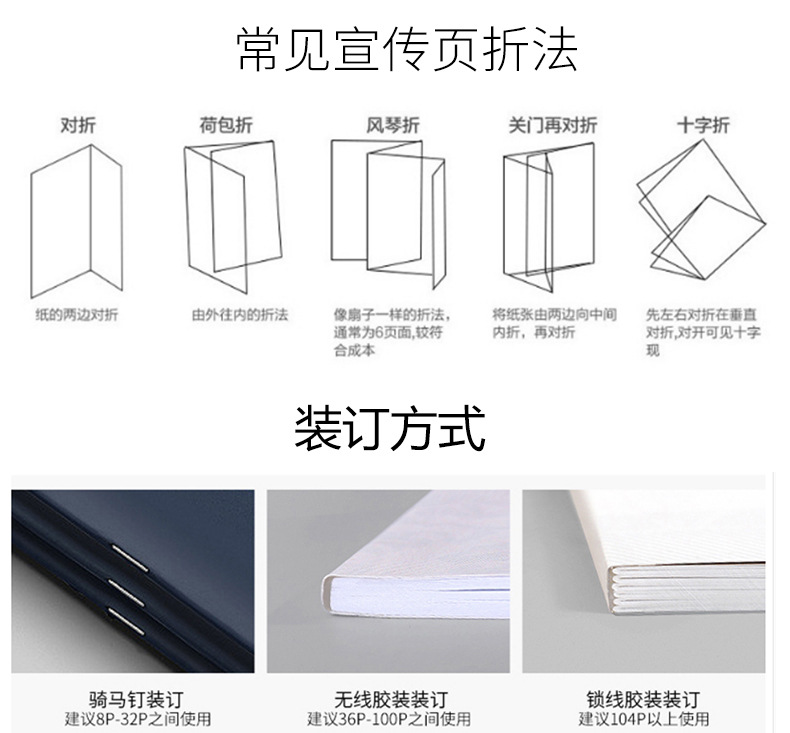 常见宣传页折法

对折
纸的两边对折

荷包折
由外往内的折法

风琴折
像扇子一样的折法，通常为6页面,较符合成本

关门再对折
将纸张由两边向中间内折，再对折

十字折
先左右对折在垂直对折,对开可见十字现

装订方式

骑马钉装订
建议8P-32P之间使用

无线胶装装订
建议36P-100P之间使用

锁线胶装装订
建议104P以上使用