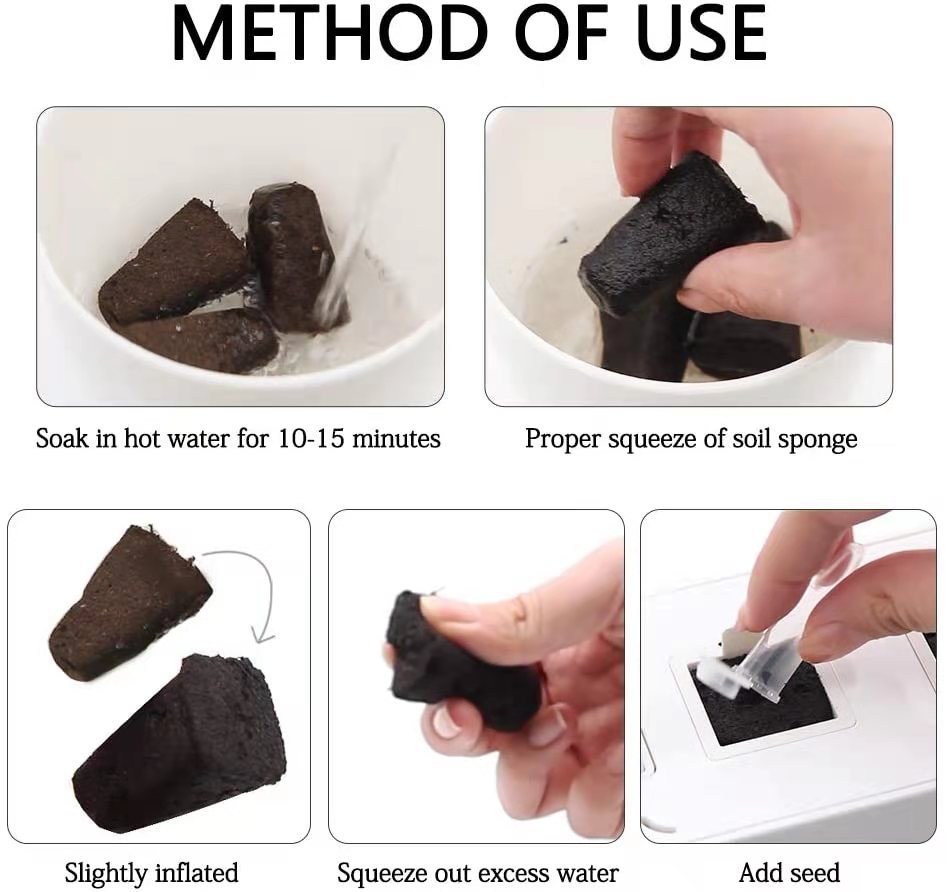 METHOD OF USE

Soak in hot water for 10-15 minutes

Proper squeeze of soil sponge

Slightly inflated

Squeeze out excess water

Add seed