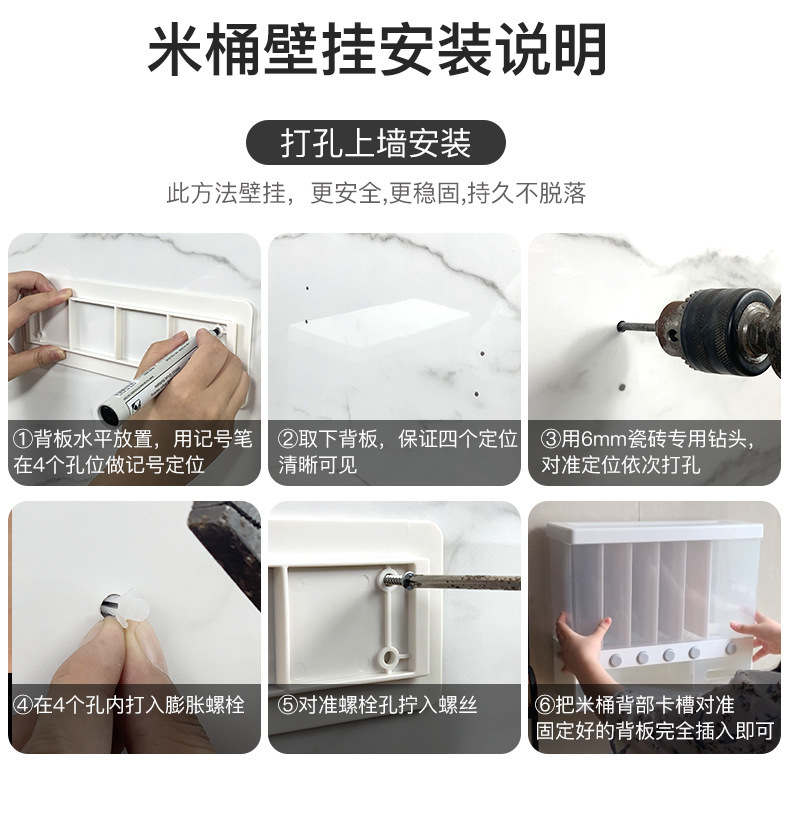 米桶壁挂安装说明

打孔上墙安装

此方法壁挂，更安全,更稳固,持久不脱落

①背板水平放置，用记号笔在4个孔位做记号定位

②取下背板，保证四个定位清晰可见

③用6mm瓷砖专用钻头，对准定位依次打孔

④在4个孔内打入膨胀螺栓

⑤对准螺栓孔拧入螺丝

⑥把米桶背部卡槽对准固定好的背板完全插入即可