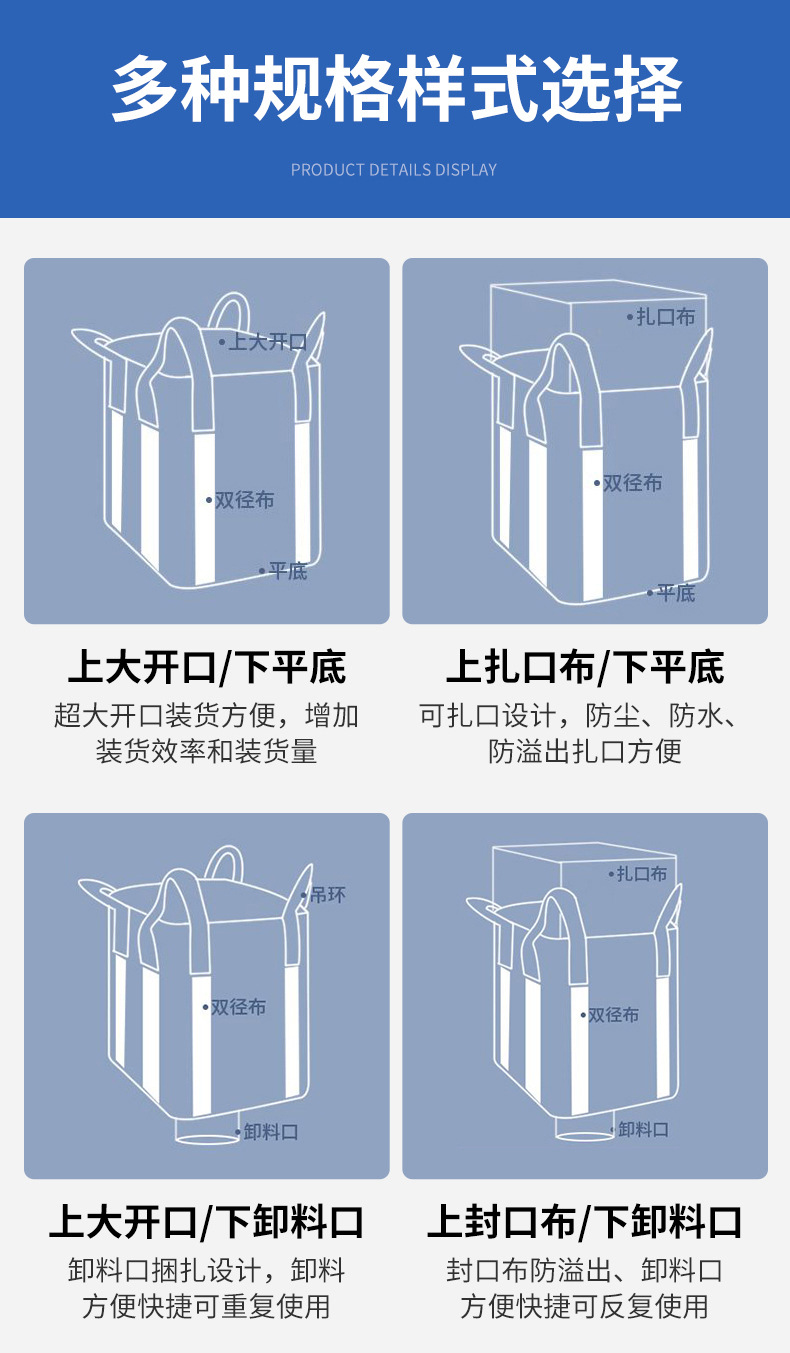 多种规格样式选择

PRODUCT DETAILS DISPLAY

上大开口
双径布
平底

上大开口/下平底

超大开口装货方便，增加装货效率和装货量

扎口布
双径布
平底

上扎口布/下平底

可扎口设计，防尘、防水、防溢出扎口方便

吊环
双径布
卸料口

上大开口/下卸料口

卸料口捆扎设计，卸料方便快捷可重复使用

扎口布
双径布
卸料口

上封口布/下卸料口

封口布防溢出、卸料口方便快捷可反复使用