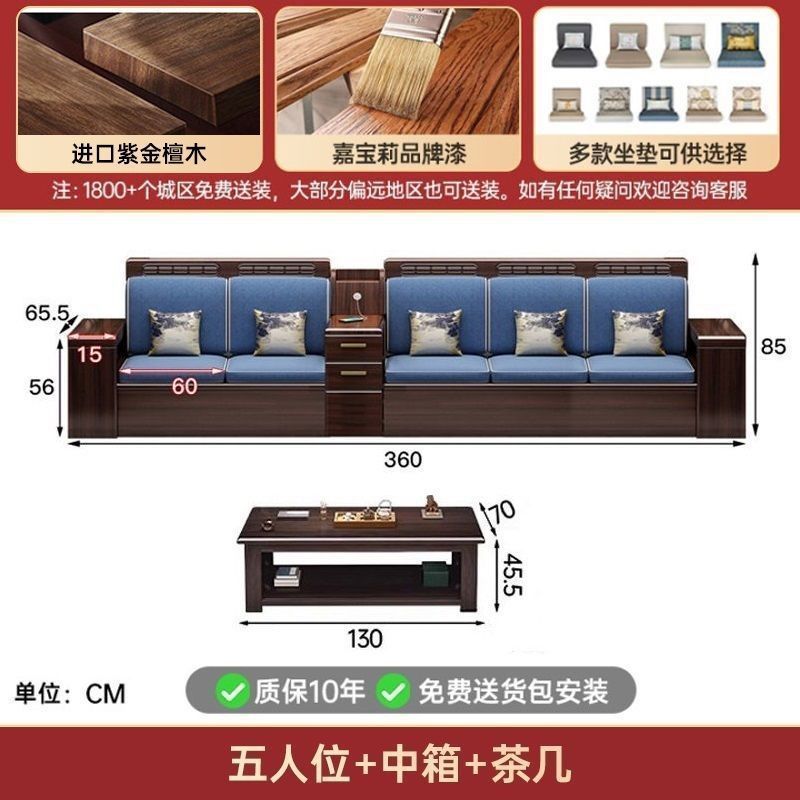 进口紫金檀木

嘉宝莉品牌漆

多款坐垫可供选择

注：1800+个城区免费送装，大部分偏远地区也可送装。如有任何疑问欢迎咨询客服

65.5

15

56

60

85

360

70

45.5

130

单位：CM

质保10年 免费送货包安装

五人位+中箱+茶几