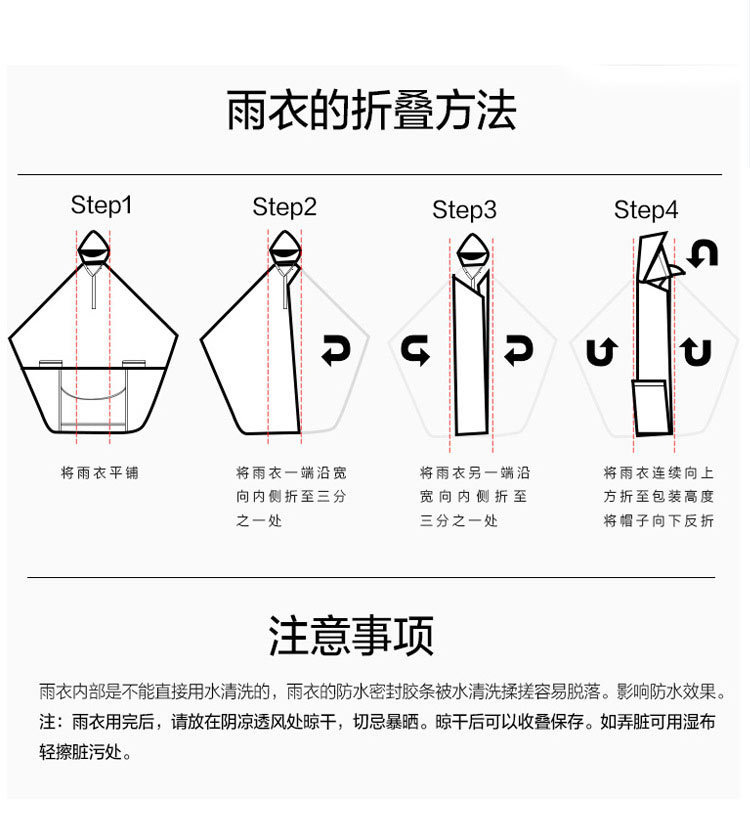 雨衣的折叠方法

Step1

将雨衣平铺

Step2

将雨衣一端沿宽向内侧折至三分之一处

Step3

将雨衣另一端沿宽向内侧折至三分之一处

Step4

将雨衣连续向上方折至包装高度将帽子向下反折

注意事项

雨衣内部是不能直接用水清洗的，雨衣的防水密封胶条被水清洗揉搓容易脱落。影响防水效果。
注：雨衣用完后，请放在阴凉透风处晾干，切忌暴晒。晾干后可以收叠保存。如弄脏可用湿布轻擦脏污处。