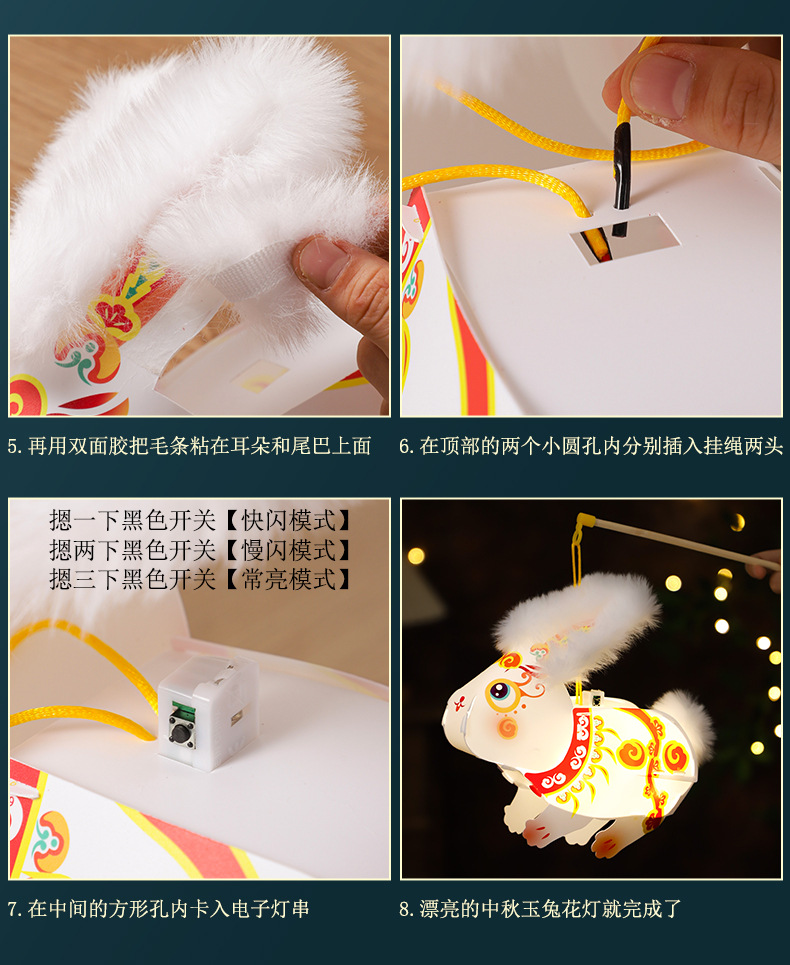 5. 再用双面胶把毛条粘在耳朵和尾巴上面

6. 在顶部的两个小圆孔内分别插入挂绳两头

摁一下黑色开关【快闪模式】
摁两下黑色开关【慢闪模式】
摁三下黑色开关【常亮模式】

7. 在中间的方形孔内卡入电子灯串

8. 漂亮的中秋玉兔花灯就完成了