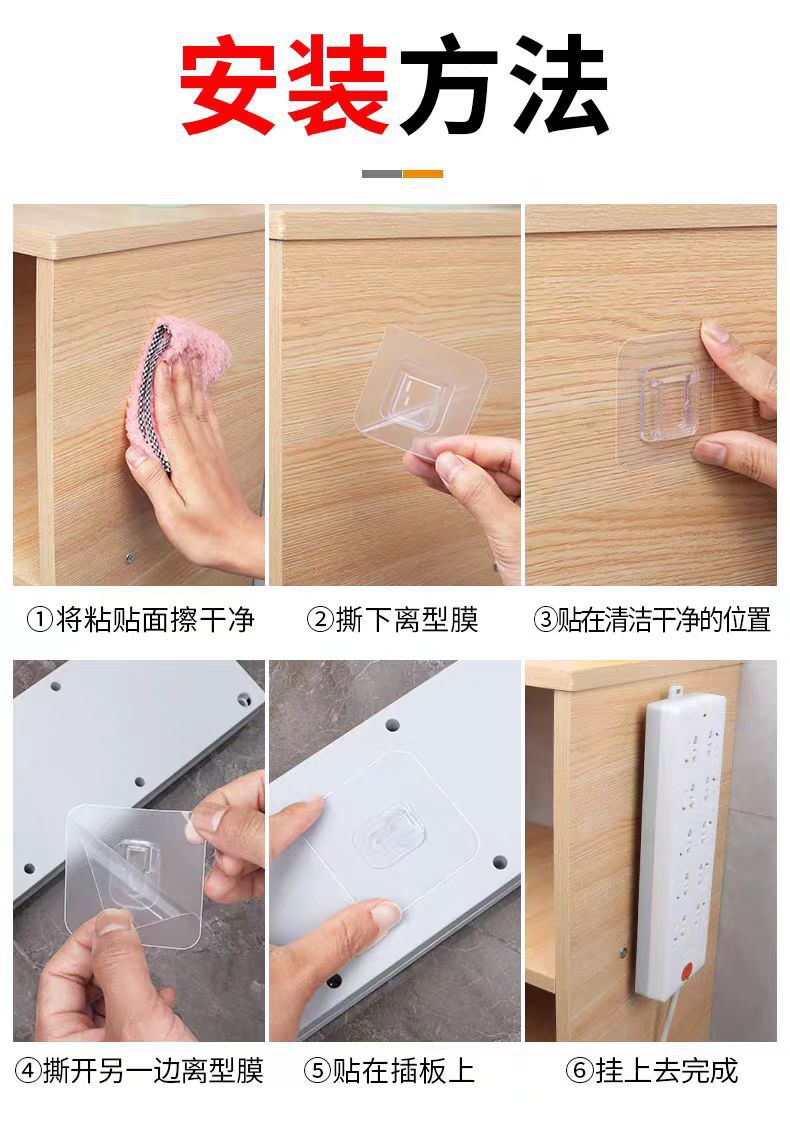 安装方法

①将粘贴面擦干净

②撕下离型膜

③贴在清洁干净的位置

④撕开另一边离型膜

⑤贴在插板上

⑥挂上去完成