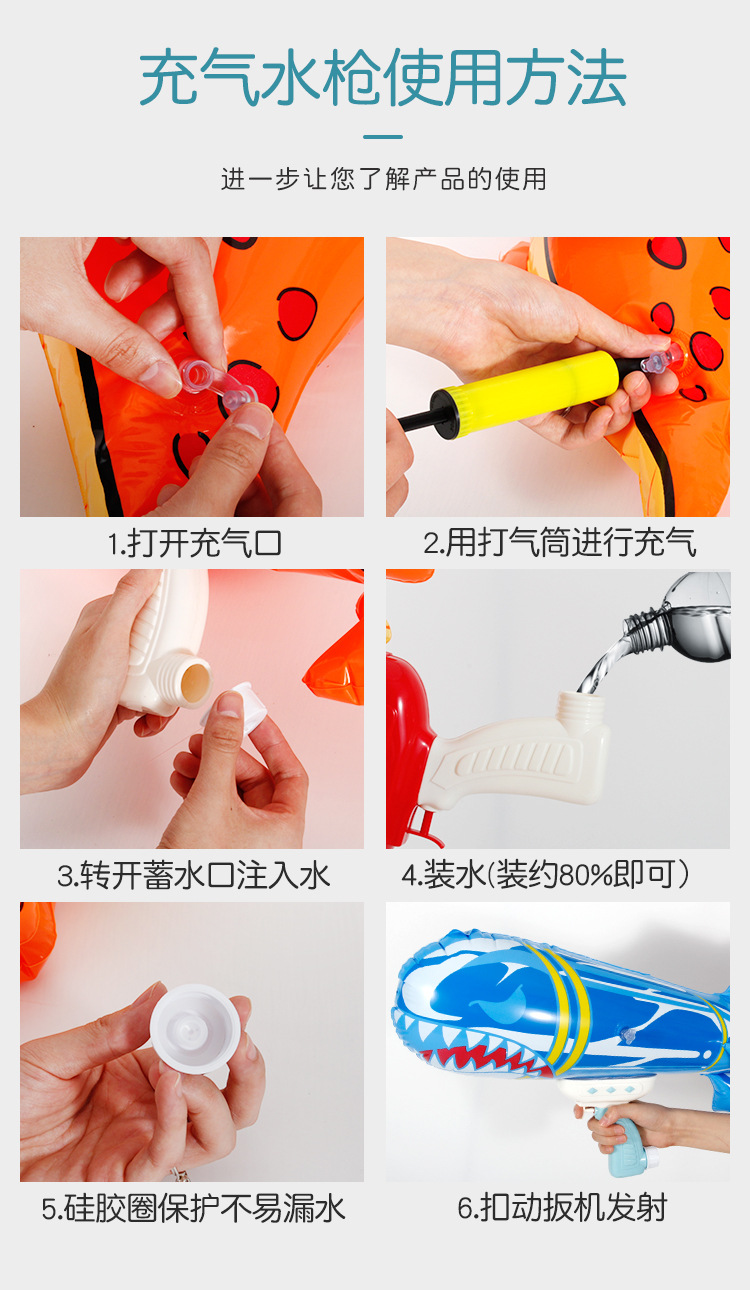 充气水枪使用方法

进一步让您了解产品的使用

1.打开充气口

2.用打气筒进行充气

3.转开蓄水口注入水

4.装水(装约80%即可）

5.硅胶圈保护不易漏水

6.扣动扳机发射