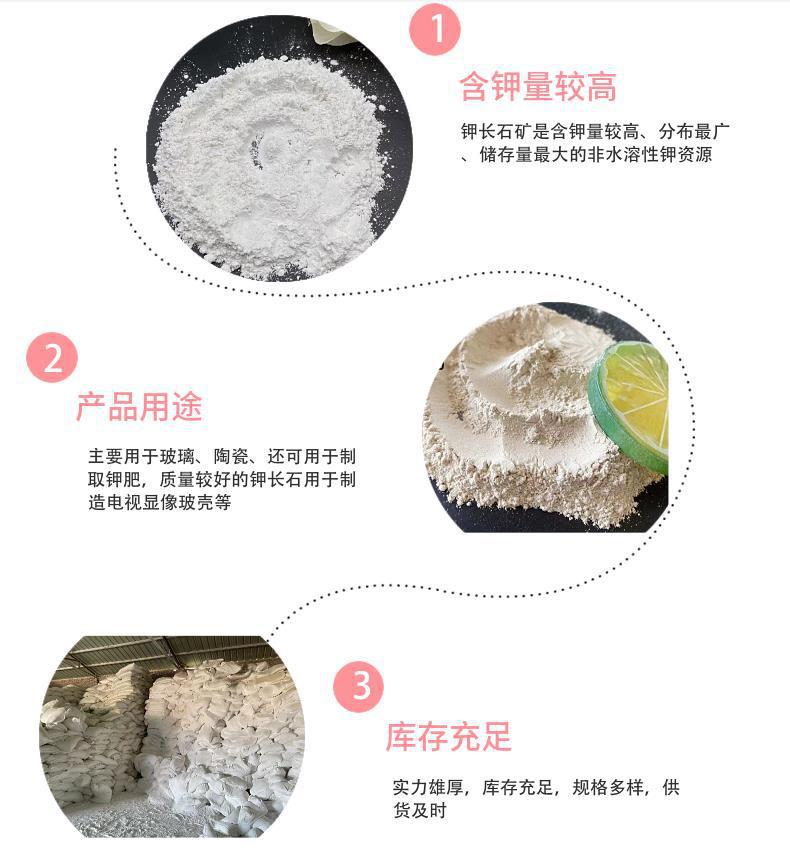 1

含钾量较高

钾长石矿是含钾量较高、分布最广、储存量最大的非水溶性钾资源

2

产品用途

主要用于玻璃、陶瓷、还可用于制取钾肥，质量较好的钾长石用于制造电视显像玻壳等

3

库存充足

实力雄厚，库存充足，规格多样，供货及时