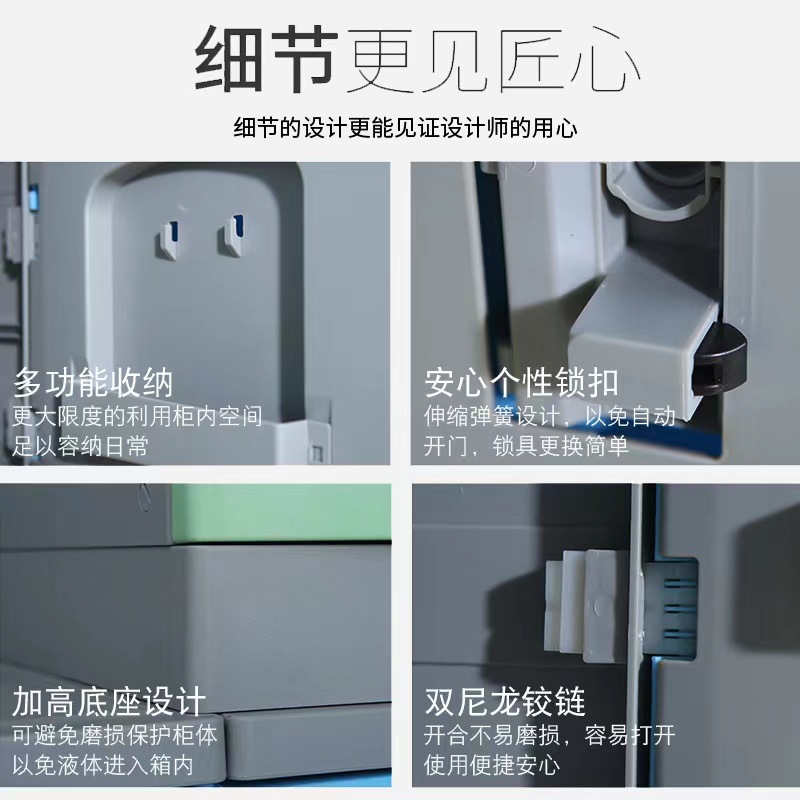 细节更见匠心

细节的设计更能见证设计师的用心

多功能收纳
更大限度的利用柜内空间
足以容纳日常

安心个性锁扣
伸缩弹簧设计，以免自动
开门，锁具更换简单

加高底座设计
可避免磨损保护柜体
以免液体进入箱内

双尼龙铰链
开合不易磨损，容易打开
使用便捷安心