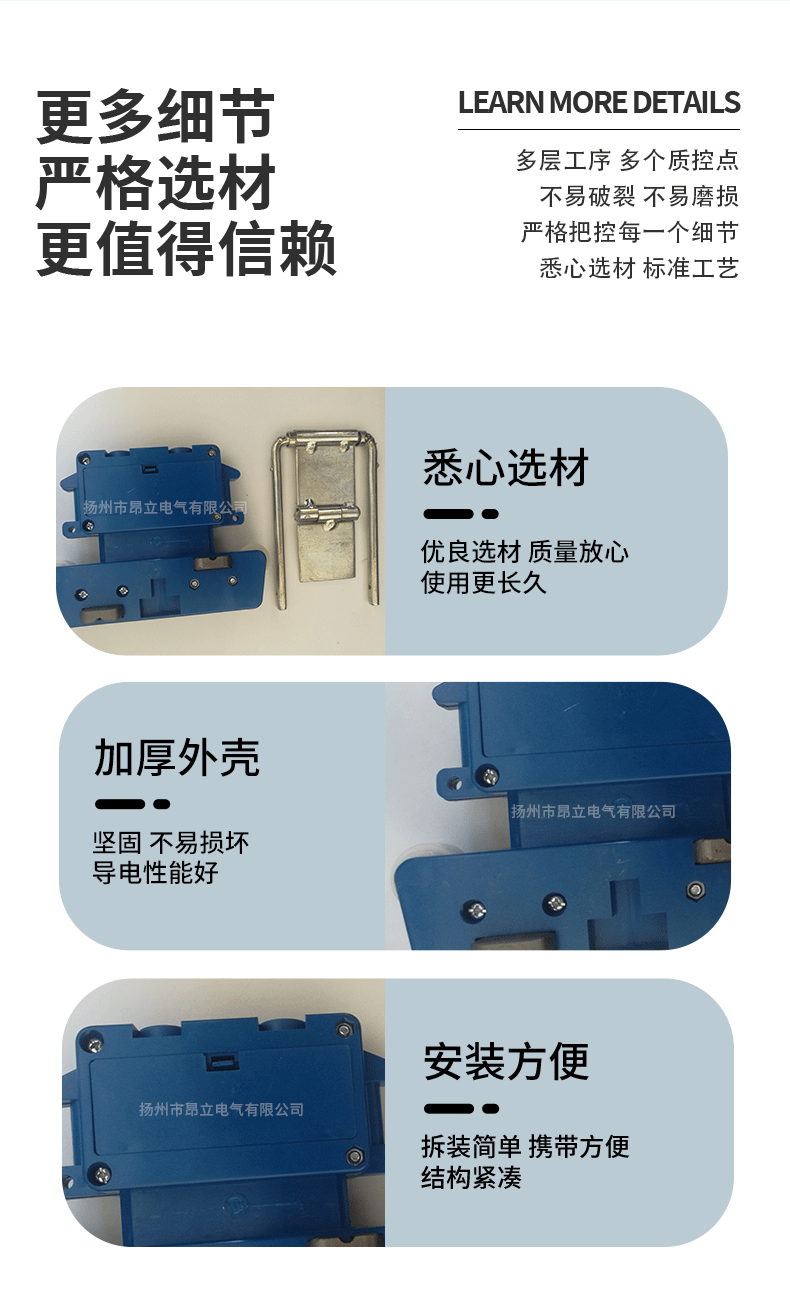 更多细节
严格选材
更值得信赖

LEARN MORE DETAILS

多层工序 多个质控点
不易破裂 不易磨损
严格把控每一个细节
悉心选材 标准工艺

扬州市昂立电气有限公司

悉心选材

优良选材 质量放心
使用更长久

加厚外壳

坚固 不易损坏
导电性能好

扬州市昂立电气有限公司

扬州市昂立电气有限公司

安装方便

拆装简单 携带方便
结构紧凑