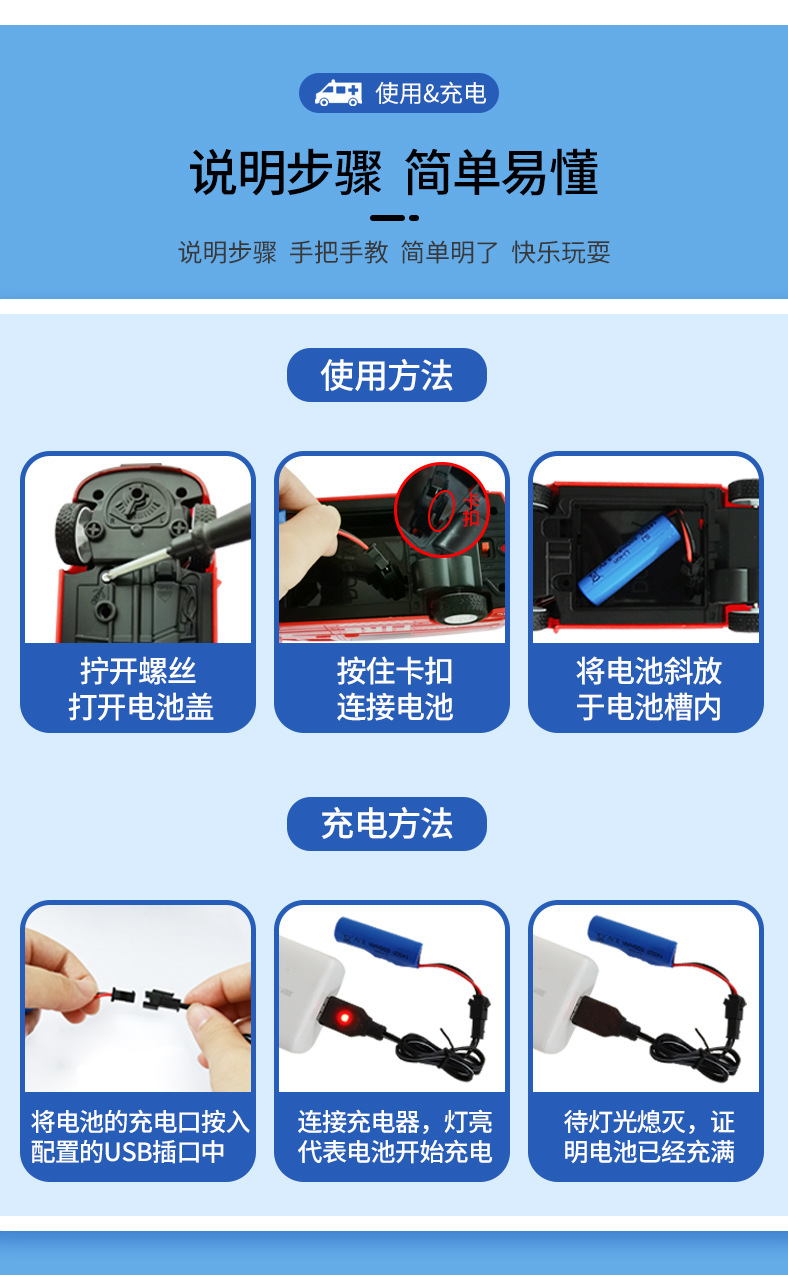 使用&充电

说明步骤 简单易懂

说明步骤 手把手教 简单明了 快乐玩耍

使用方法

卡扣

拧开螺丝
打开电池盖

按住卡扣
连接电池

将电池斜放
于电池槽内

充电方法

将电池的充电口按入
配置的USB插口中

连接充电器，灯亮
代表电池开始充电

待灯光熄灭，证
明电池已经充满