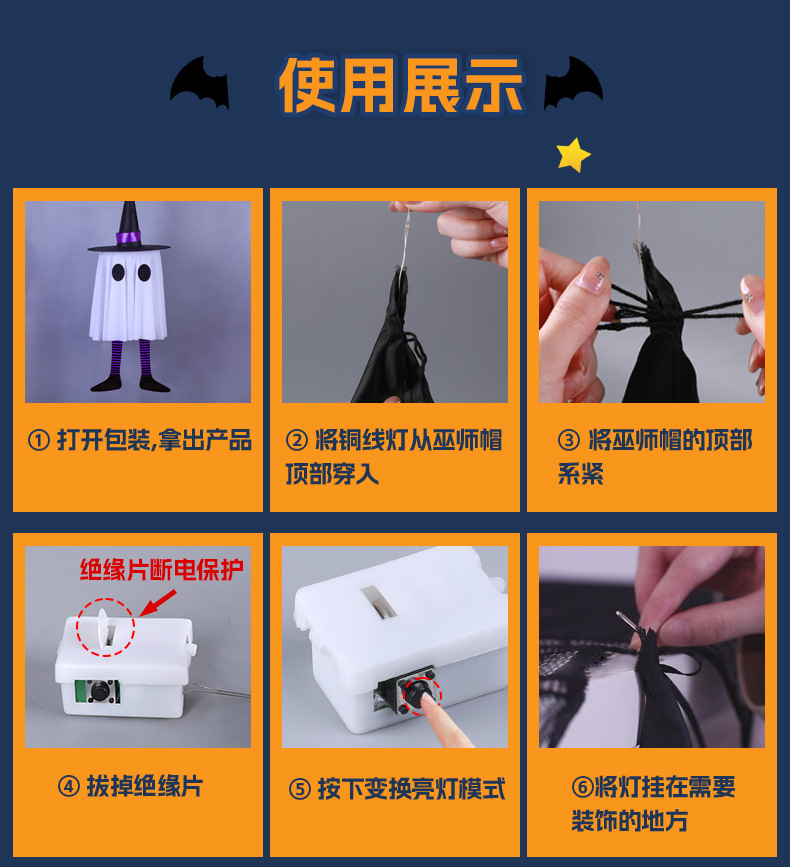 使用展示

① 打开包装,拿出产品

② 将铜线灯从巫师帽顶部穿入

③ 将巫师帽的顶部系紧

绝缘片断电保护

④ 拔掉绝缘片

⑤ 按下变换亮灯模式

⑥将灯挂在需要装饰的地方