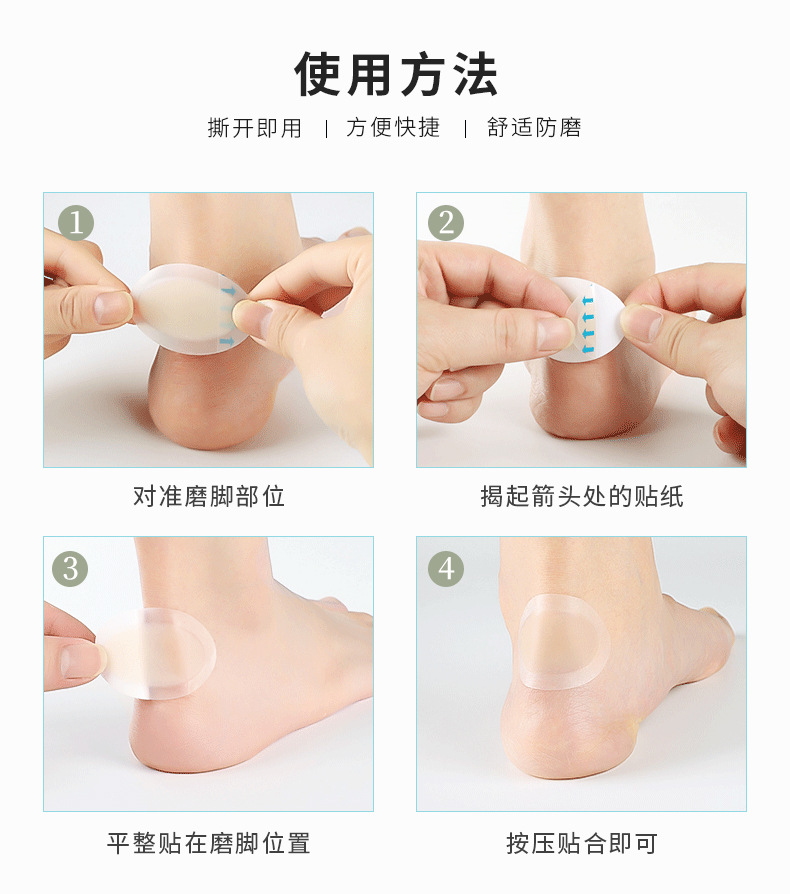 使用方法

撕开即用 | 方便快捷 | 舒适防磨

1

对准磨脚部位

2

揭起箭头处的贴纸

3

平整贴在磨脚位置

4

按压贴合即可