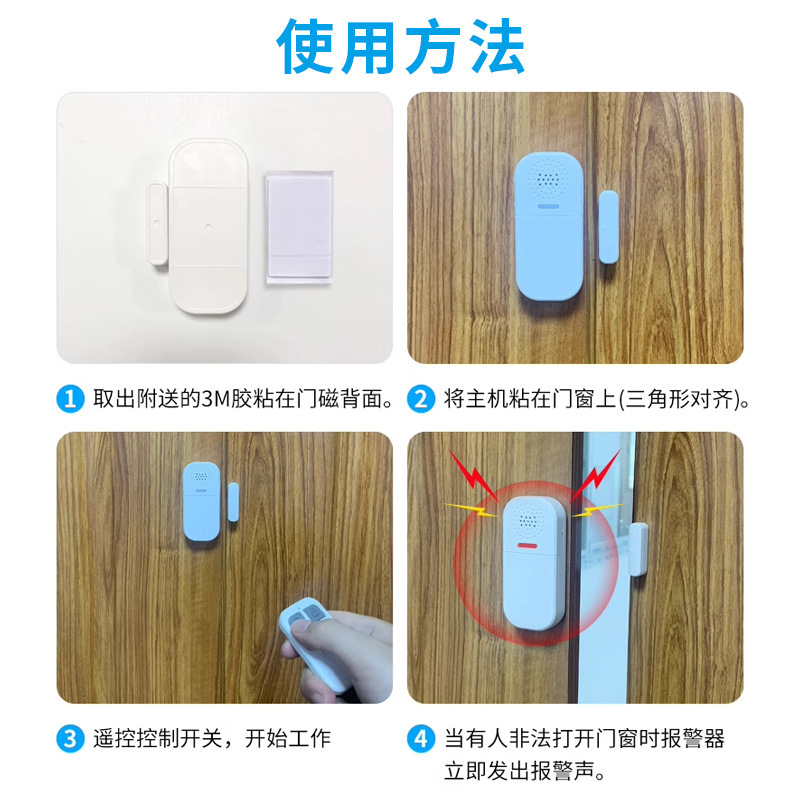 使用方法

1 取出附送的3M胶粘在门磁背面。

2 将主机粘在门窗上(三角形对齐)。

3 遥控控制开关，开始工作

4 当有人非法打开门窗时报警器立即发出报警声。