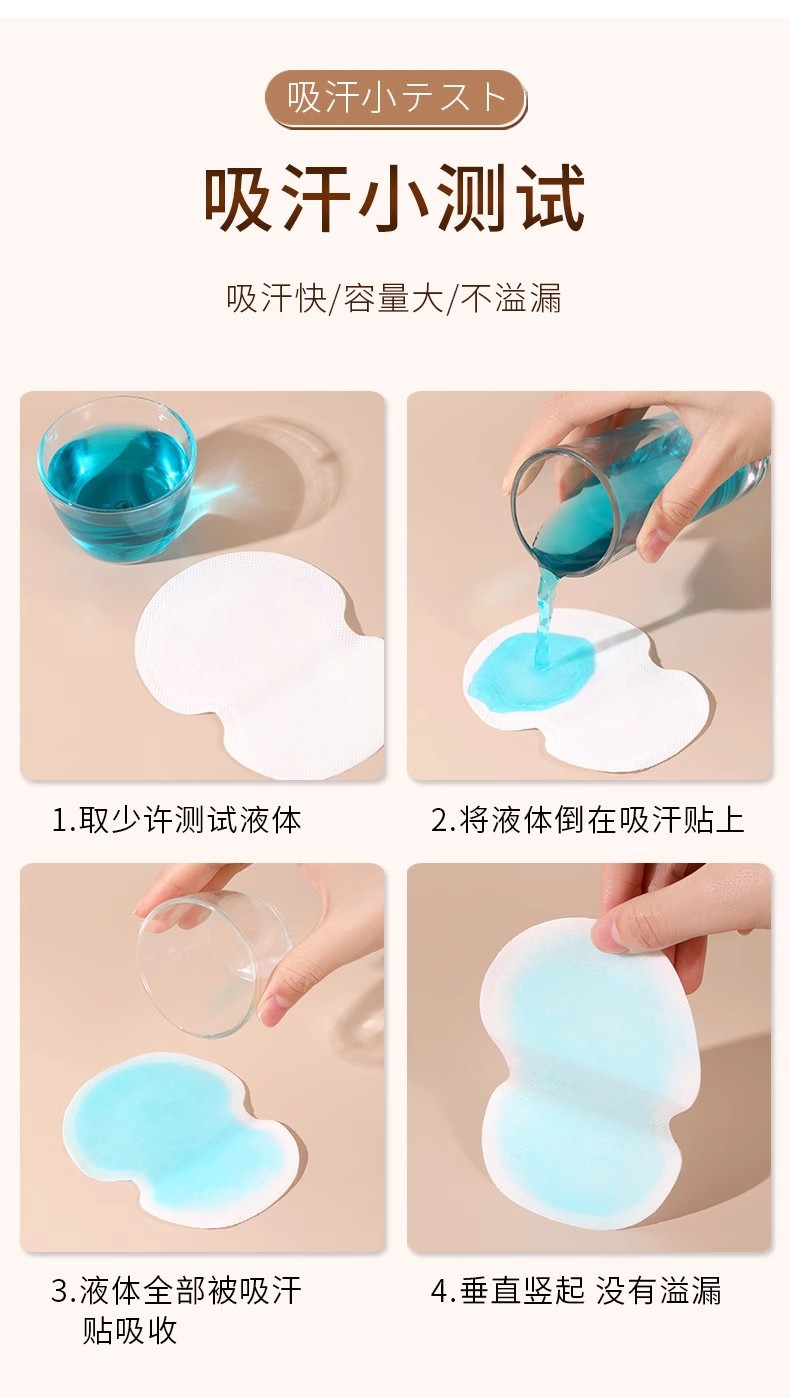 吸汗小テスト

吸汗小测试

吸汗快/容量大/不溢漏

1.取少许测试液体

2.将液体倒在吸汗贴上

3.液体全部被吸汗贴吸收

4.垂直竖起 没有溢漏