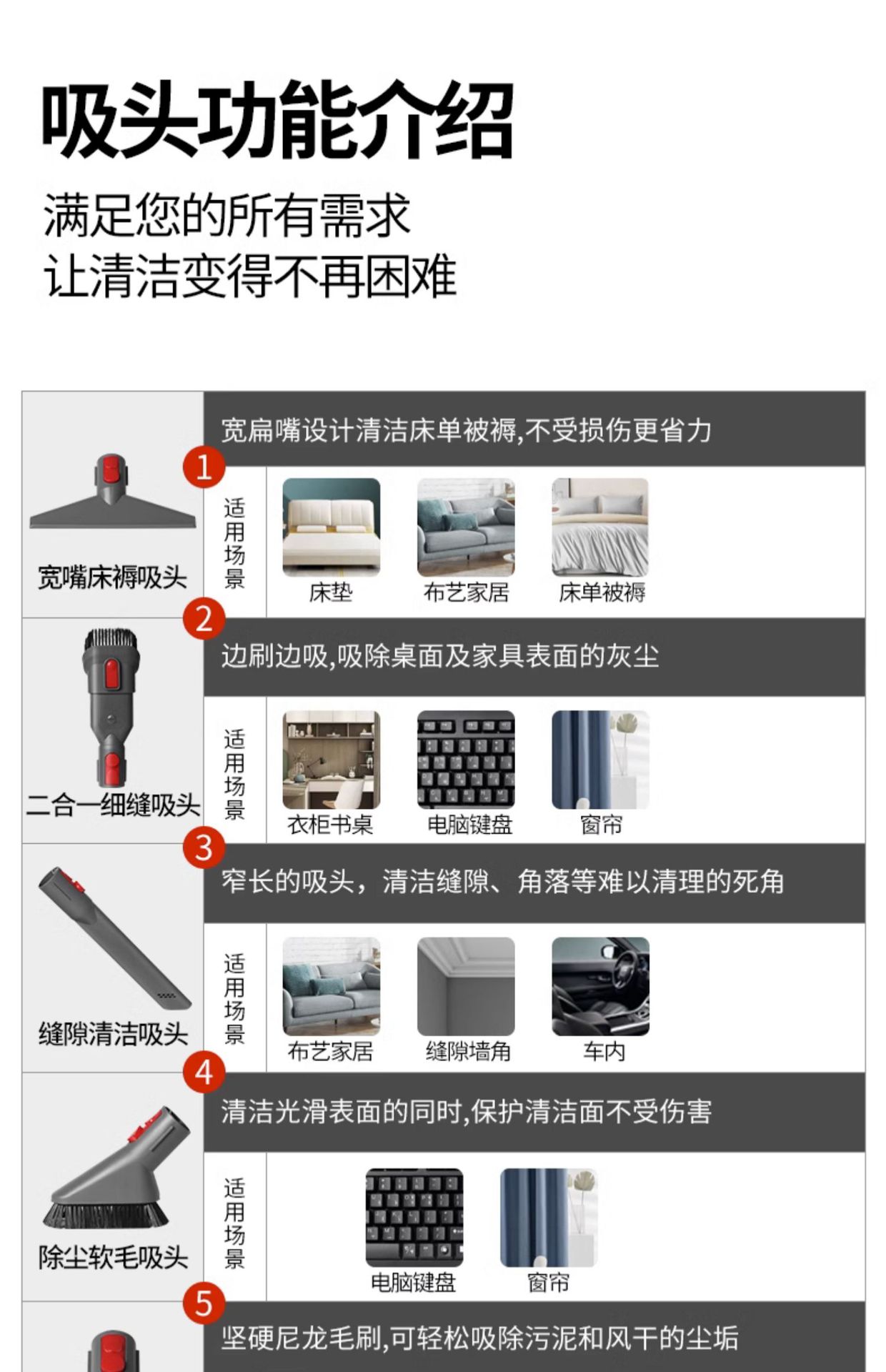 吸头功能介绍

满足您的所有需求
让清洁变得不再困难

1
宽扁嘴设计清洁床单被褥,不受损伤更省力
宽嘴床褥吸头
适用场景
床垫
布艺家居
床单被褥

2
边刷边吸,吸除桌面及家具表面的灰尘
二合一细缝吸头
适用场景
衣柜书桌
电脑键盘
窗帘

3
窄长的吸头，清洁缝隙、角落等难以清理的死角
缝隙清洁吸头
适用场景
布艺家居
缝隙墙角
车内

4
清洁光滑表面的同时,保护清洁面不受伤害
除尘软毛吸头
适用场景
电脑键盘
窗帘

5
坚硬尼龙毛刷,可轻松吸除污泥和风干的尘垢