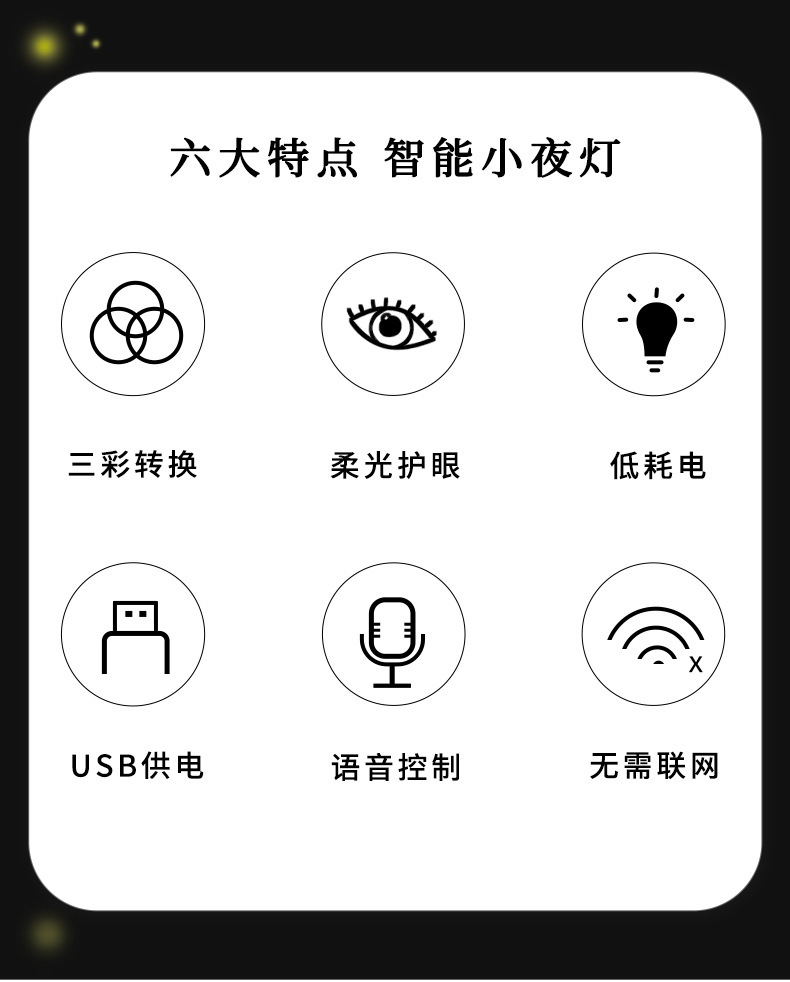 六大特点 智能小夜灯

三彩转换

柔光护眼

低耗电

USB供电

语音控制

无需联网