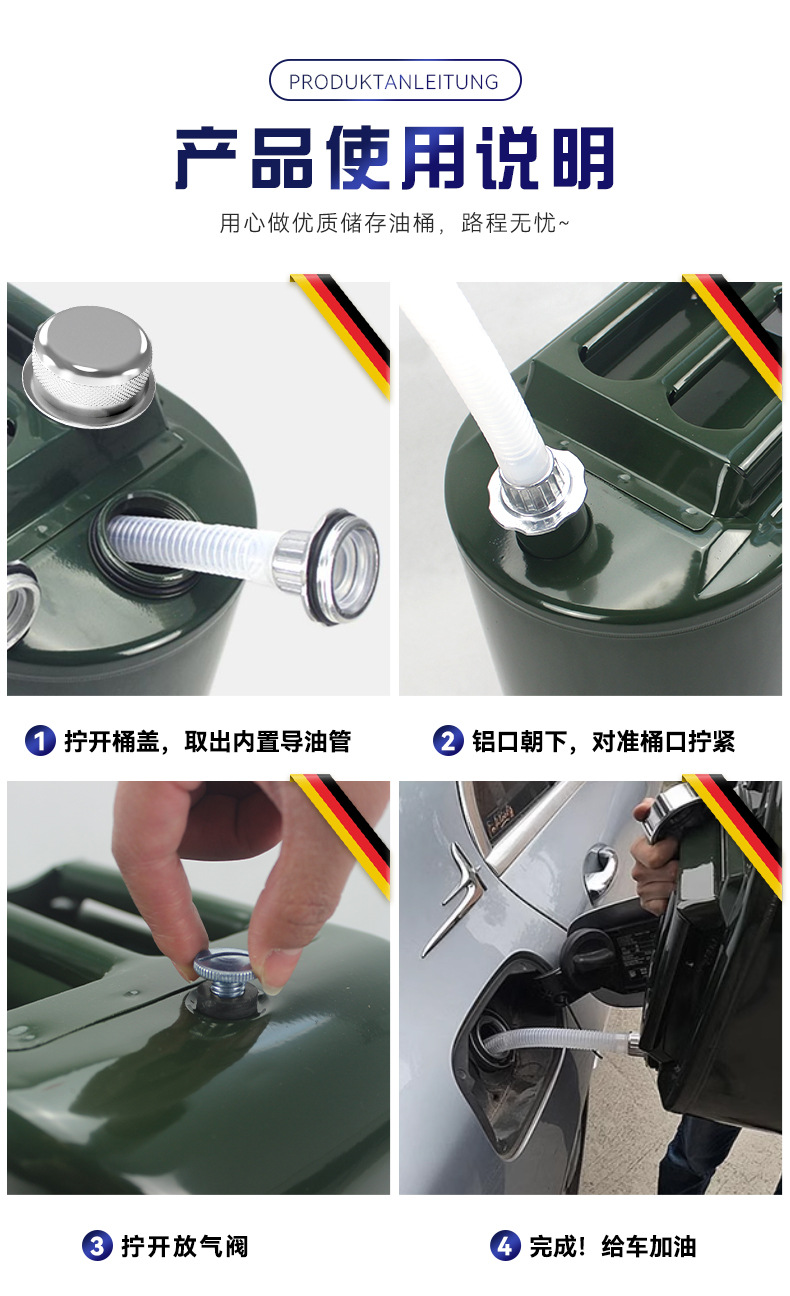 PRODUKTANLEITUNG

产品使用说明

用心做优质储存油桶，路程无忧~

1 拧开桶盖，取出内置导油管

2 铝口朝下，对准桶口拧紧

3 拧开放气阀

4 完成！给车加油