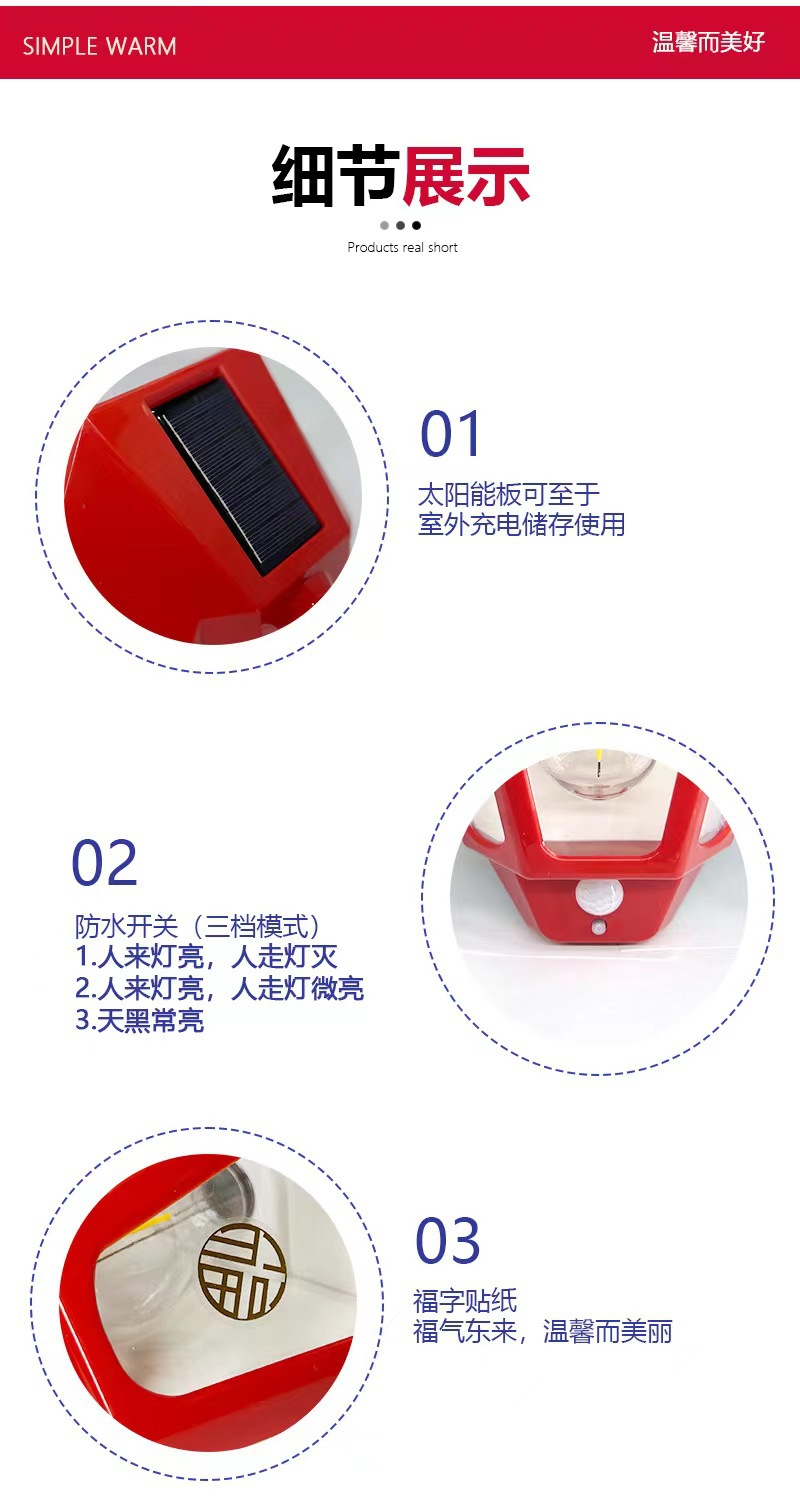 SIMPLE WARM

温馨而美好

细节展示

Products real short

01

太阳能板可至于
室外充电储存使用

02

防水开关（三档模式）
1.人来灯亮，人走灯灭
2.人来灯亮，人走灯微亮
3.天黑常亮

03

福字贴纸
福气东来，温馨而美丽