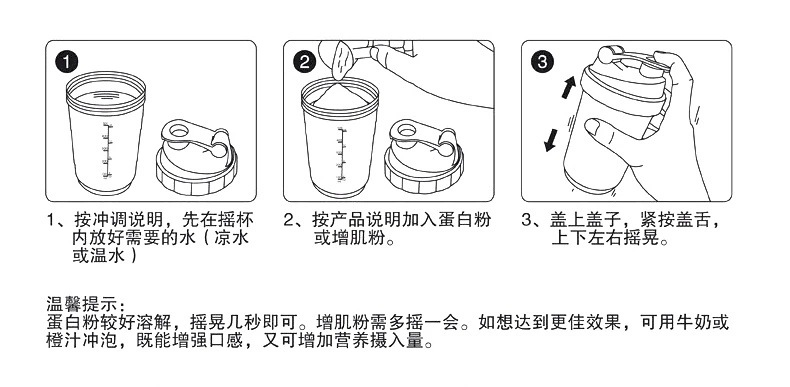 1

2

3

1、按冲调说明，先在摇杯内放好需要的水（凉水或温水）

2、按产品说明加入蛋白粉或增肌粉。

3、盖上盖子，紧按盖舌，上下左右摇晃。

温馨提示：
蛋白粉较好溶解，摇晃几秒即可。增肌粉需多摇一会。如想达到更佳效果，可用牛奶或橙汁冲泡，既能增强口感，又可增加营养摄入量。