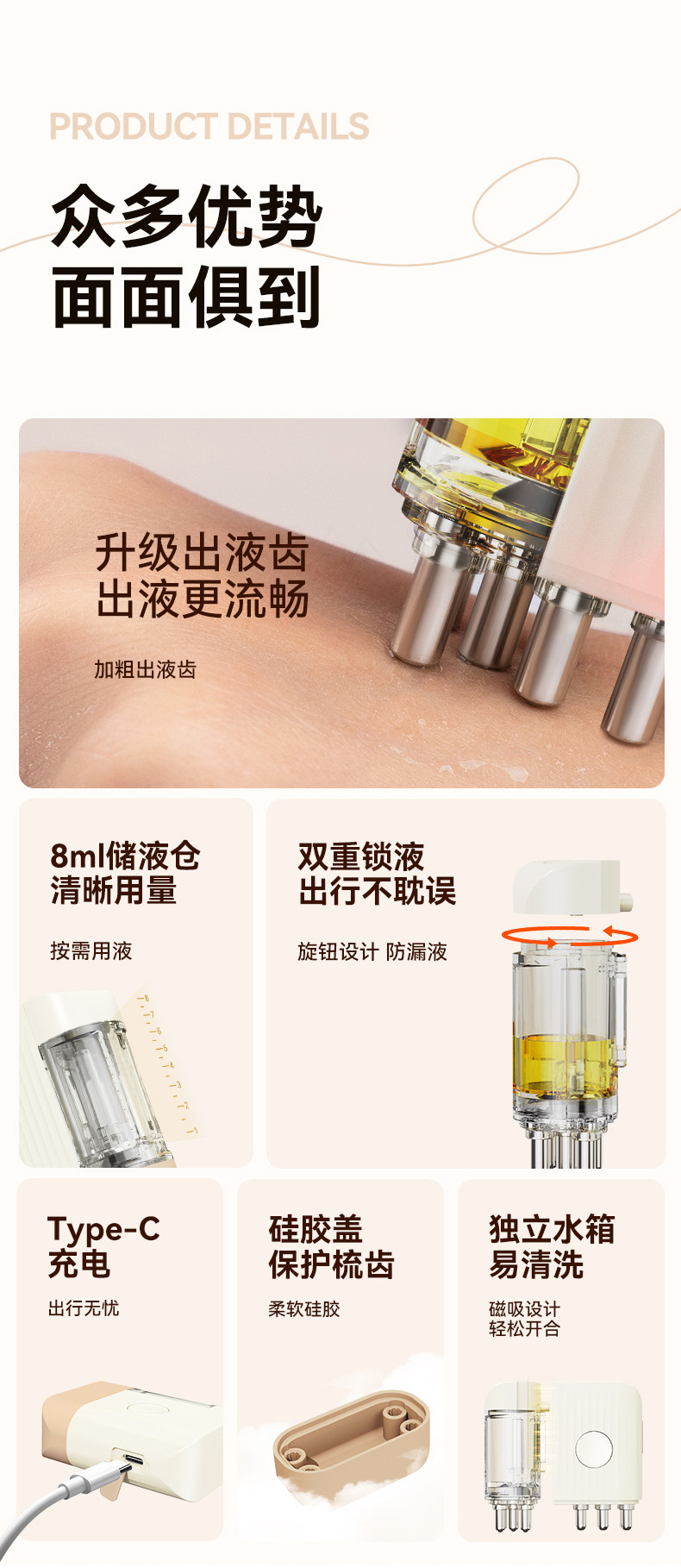 PRODUCT DETAILS

众多优势
面面俱到

升级出液齿
出液更流畅

加粗出液齿

8ml储液仓
清晰用量

按需用液

8
7
6
5
4
3
2
1

双重锁液
出行不耽误

旋钮设计 防漏液

Type-C
充电

出行无忧

硅胶盖
保护梳齿

柔软硅胶

独立水箱
易清洗

磁吸设计
轻松开合