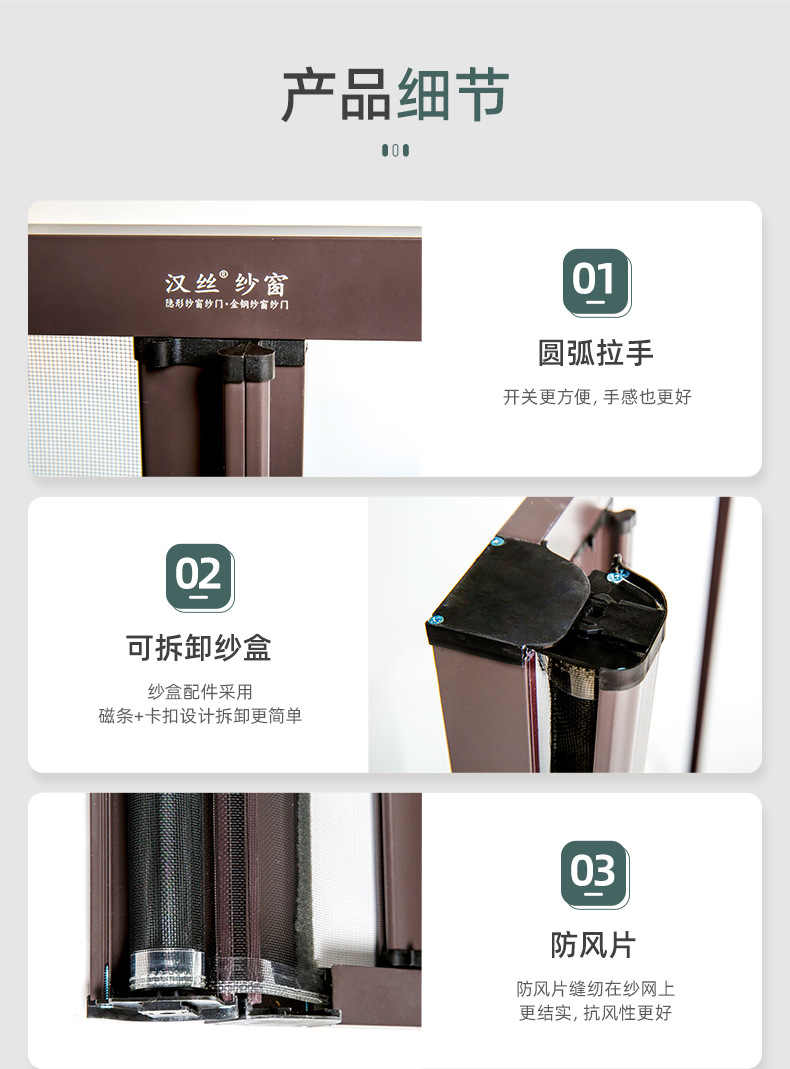 产品细节

汉丝® 纱窗
隐形纱窗纱门·金钢纱窗纱门

01
圆弧拉手
开关更方便, 手感也更好

02
可拆卸纱盒
纱盒配件采用
磁条+卡扣设计拆卸更简单

03
防风片
防风片缝纫在纱网上
更结实, 抗风性更好