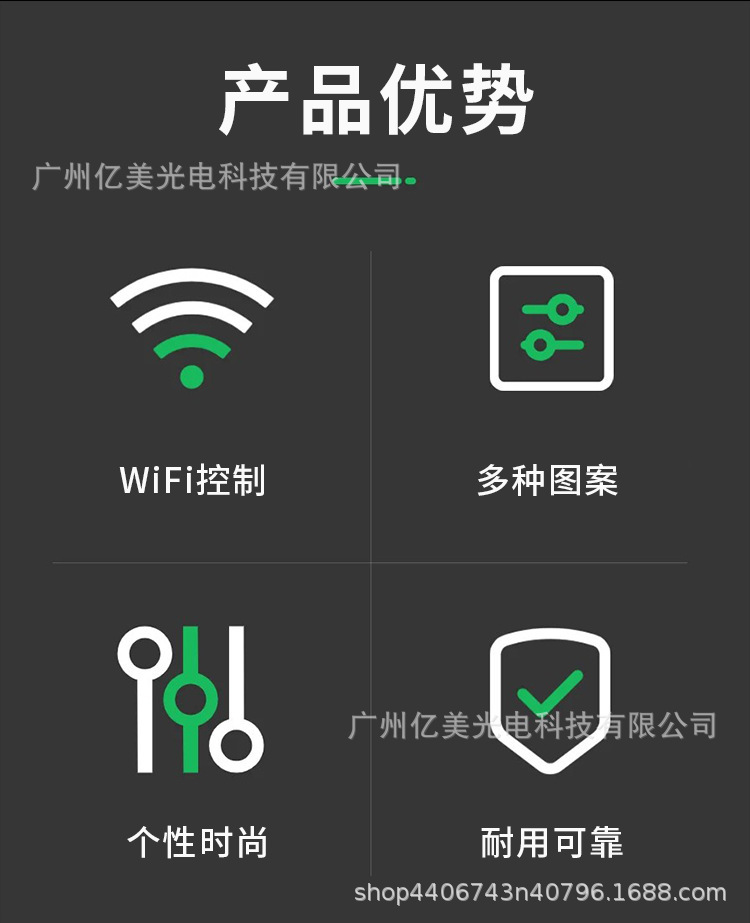 产品优势

WiFi控制

多种图案

个性时尚

耐用可靠

广州亿美光电科技有限公司

shop4406743n40796.1688.com