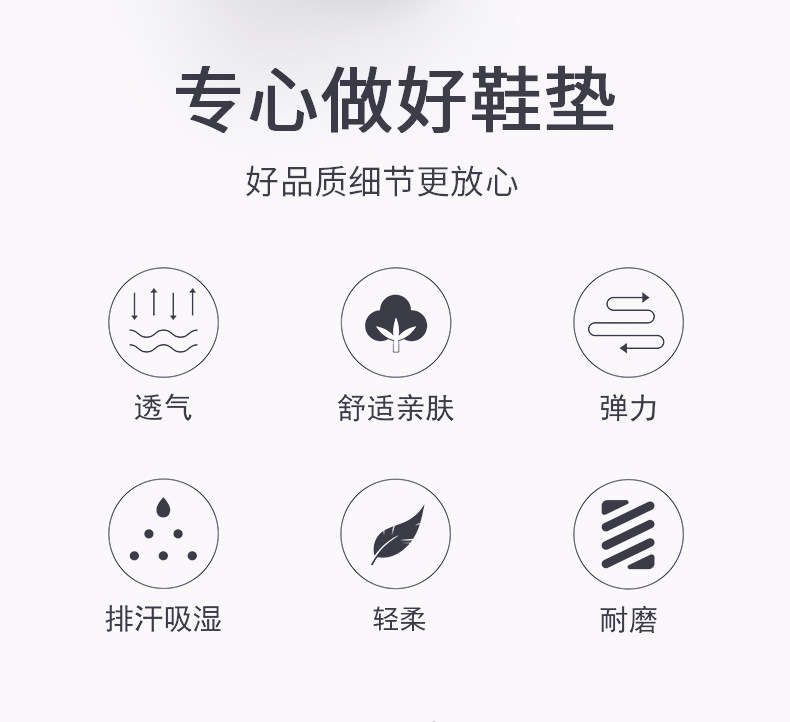 专心做好鞋垫

好品质细节更放心

透气

舒适亲肤

弹力

排汗吸湿

轻柔

耐磨