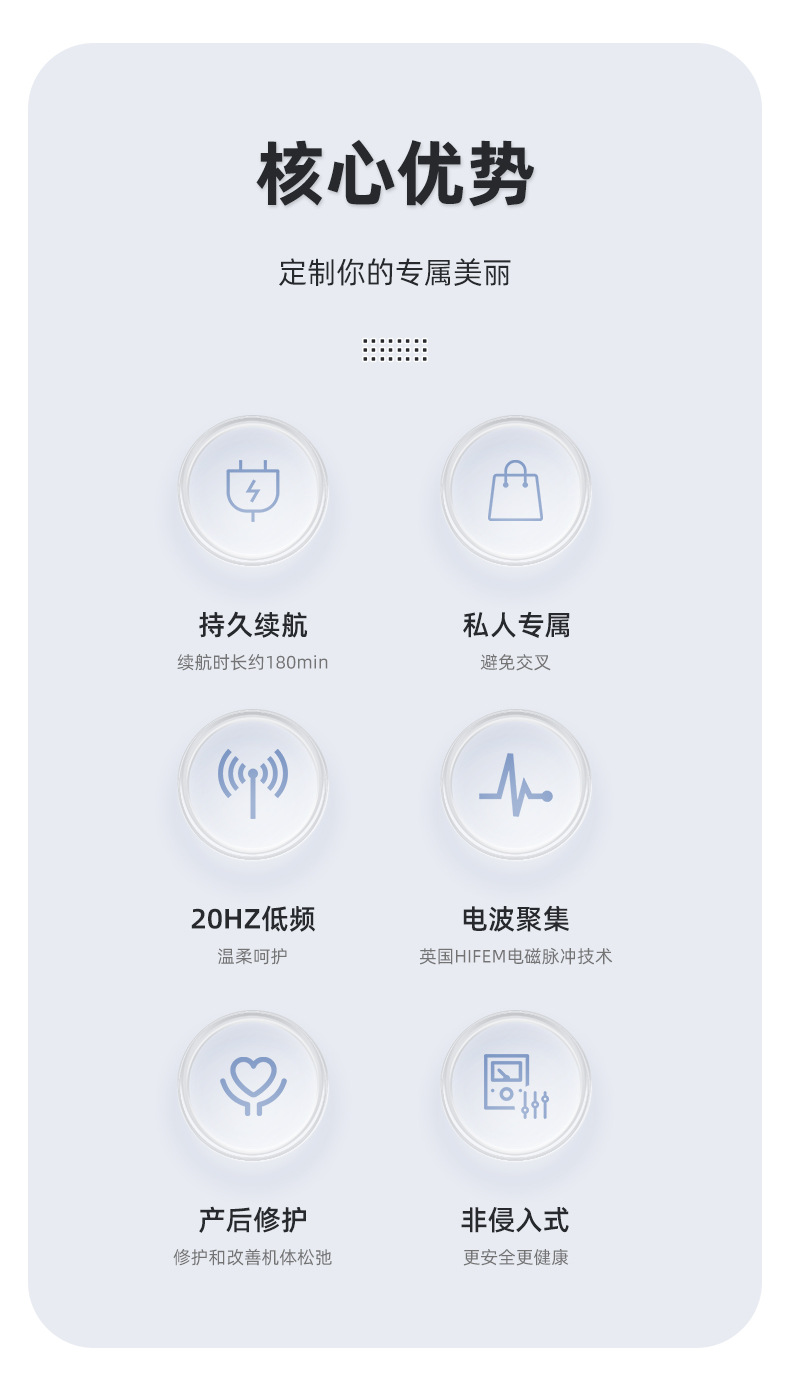 核心优势

定制你的专属美丽

持久续航
续航时长约180min

私人专属
避免交叉

20HZ低频
温柔呵护

电波聚集
英国HIFEM电磁脉冲技术

产后修护
修护和改善机体松弛

非侵入式
更安全更健康