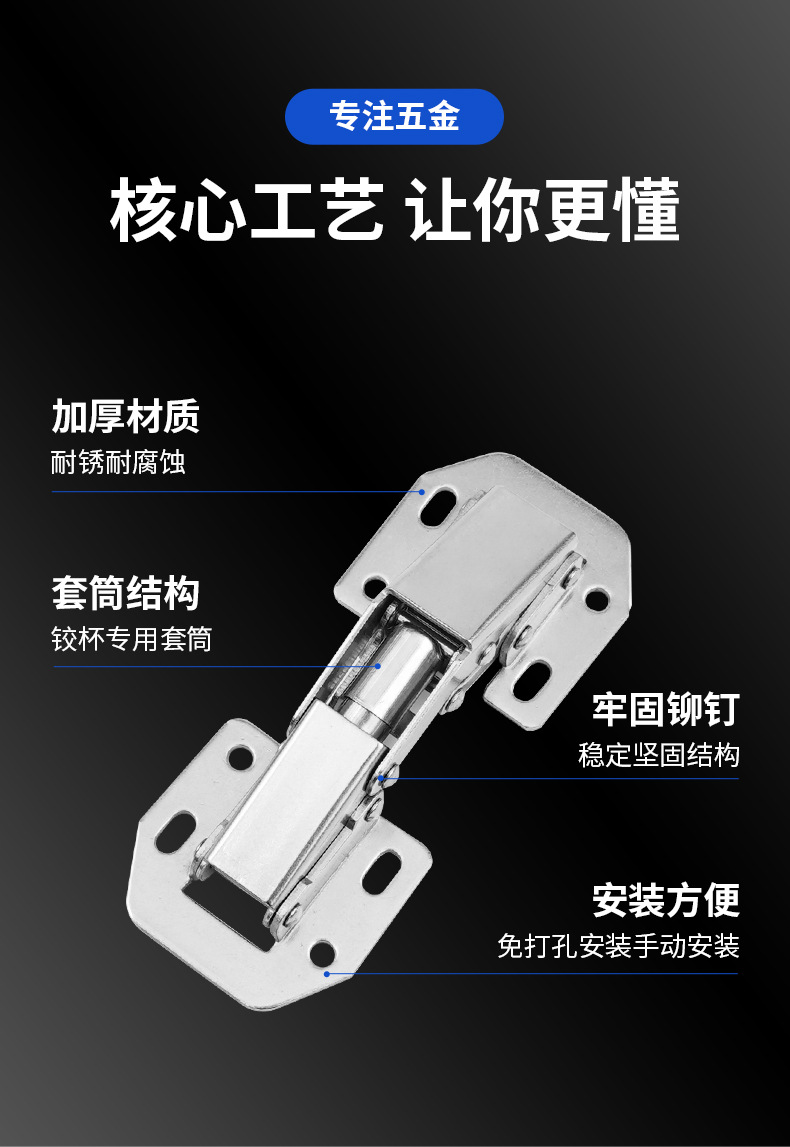 专注五金

核心工艺 让你更懂

加厚材质
耐锈耐腐蚀

套筒结构
铰杯专用套筒

牢固铆钉
稳定坚固结构

安装方便
免打孔安装手动安装