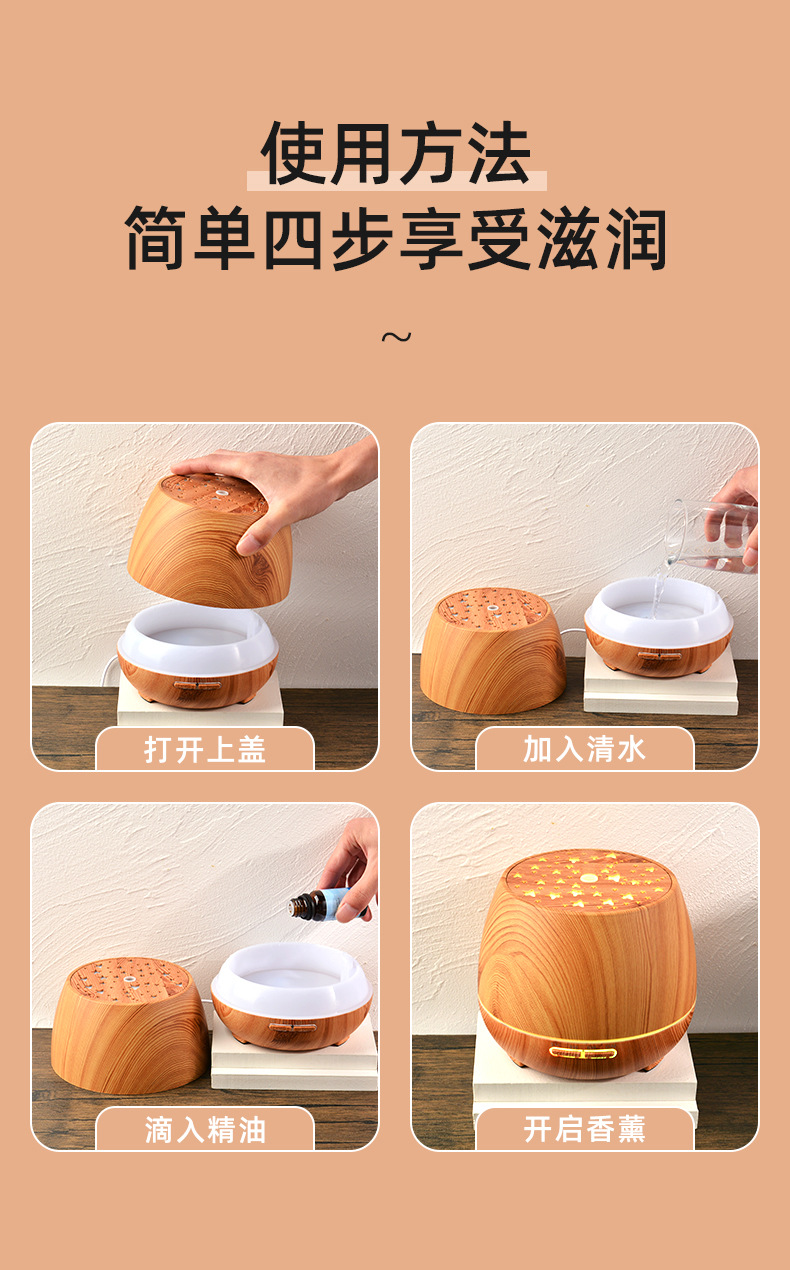 使用方法
简单四步享受滋润

~

打开上盖

加入清水

滴入精油

开启香薰