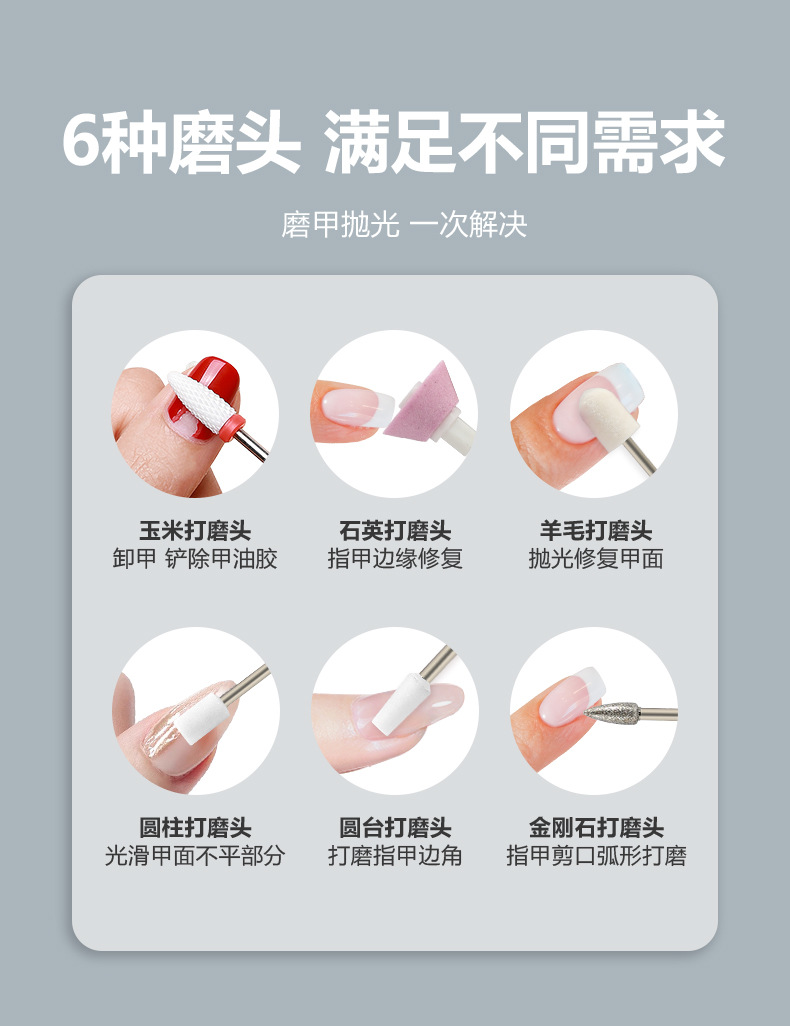 6种磨头 满足不同需求

磨甲抛光 一次解决

玉米打磨头
卸甲 铲除甲油胶

石英打磨头
指甲边缘修复

羊毛打磨头
抛光修复甲面

圆柱打磨头
光滑甲面不平部分

圆台打磨头
打磨指甲边角

金刚石打磨头
指甲剪口弧形打磨