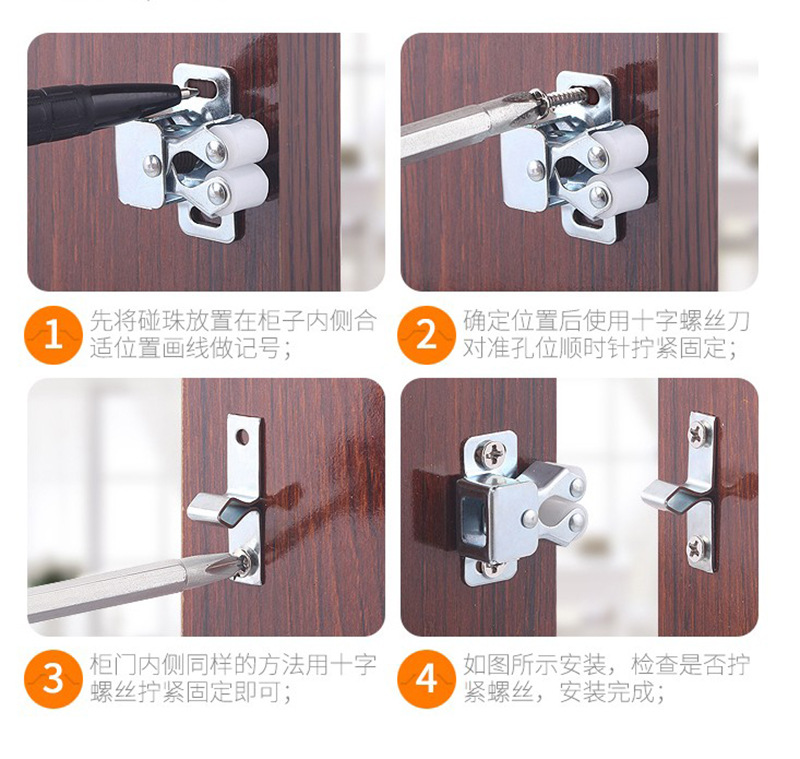 1 先将碰珠放置在柜子内侧合适位置画线做记号；

2 确定位置后使用十字螺丝刀对准孔位顺时针拧紧固定；

3 柜门内侧同样的方法用十字螺丝拧紧固定即可；

4 如图所示安装，检查是否拧紧螺丝，安装完成；