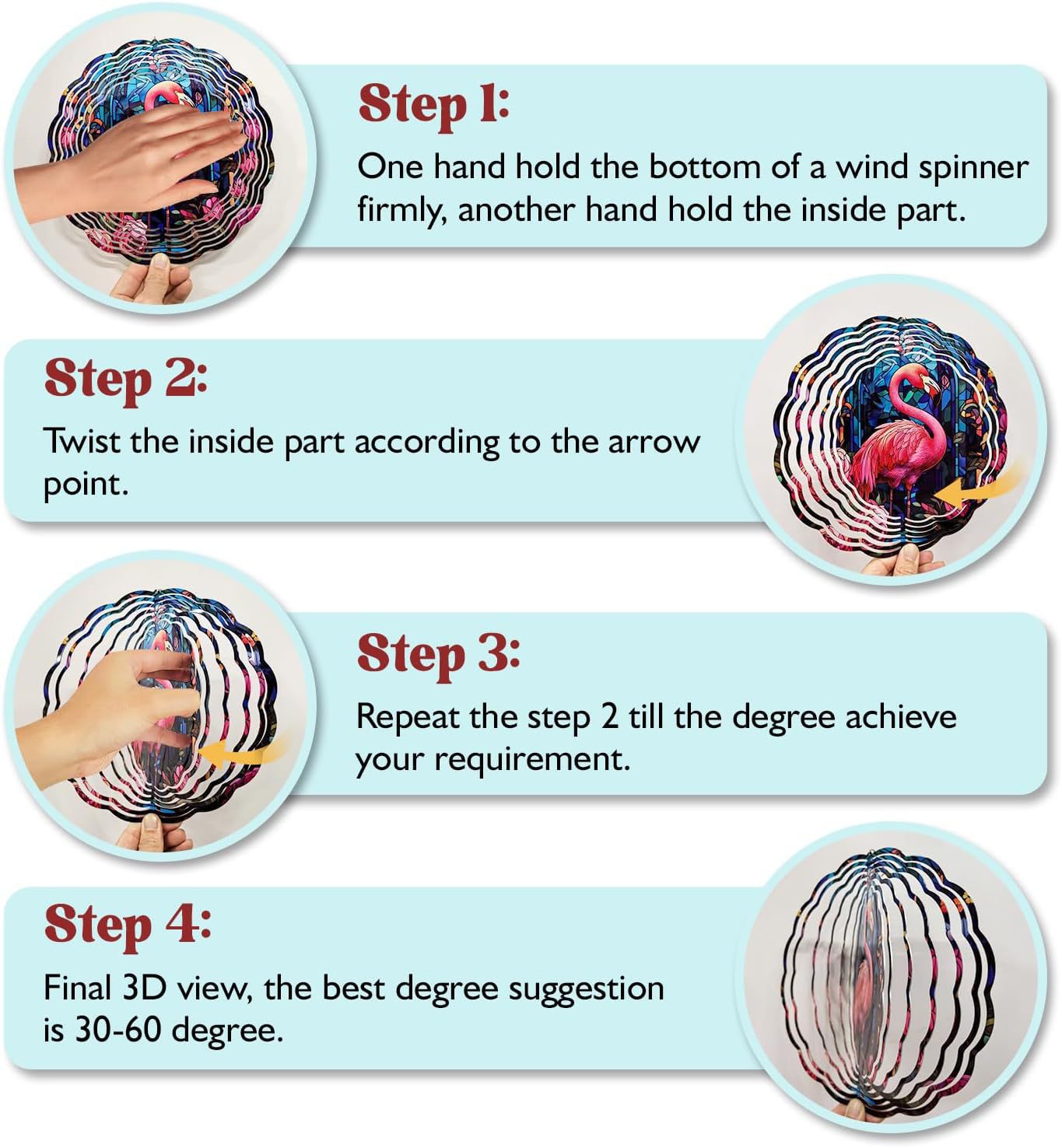 Step 1:
One hand hold the bottom of a wind spinner firmly, another hand hold the inside part.

Step 2:
Twist the inside part according to the arrow point.

Step 3:
Repeat the step 2 till the degree achieve your requirement.

Step 4:
Final 3D view, the best degree suggestion is 30-60 degree.