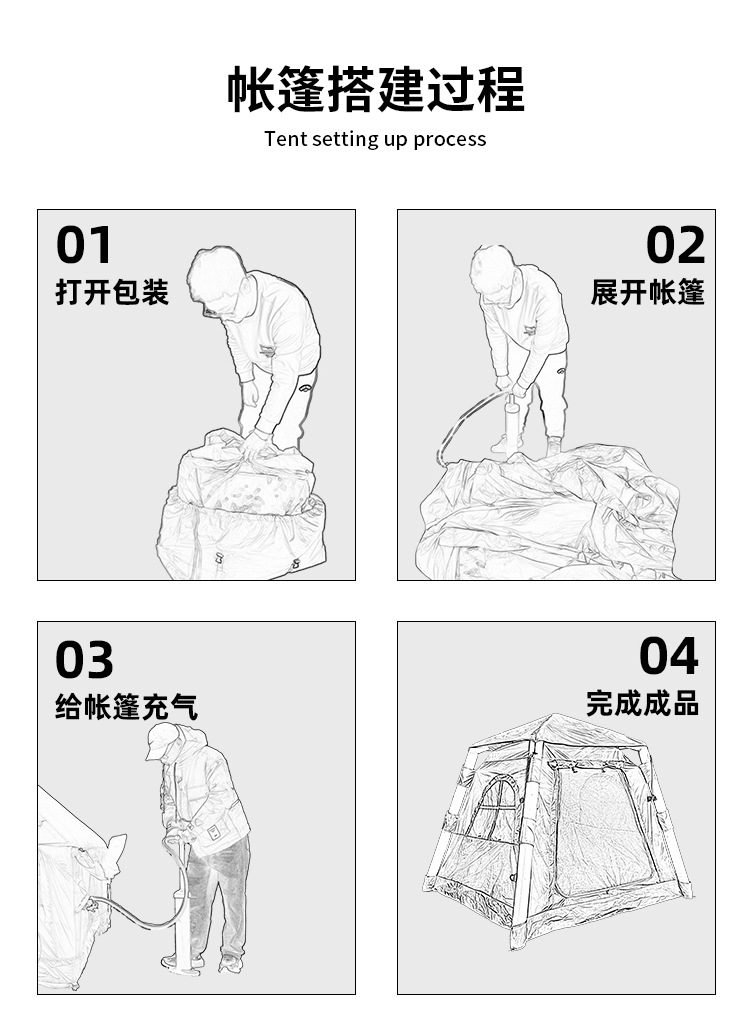 帐篷搭建过程
Tent setting up process

01
打开包装

02
展开帐篷

03
给帐篷充气

04
完成成品