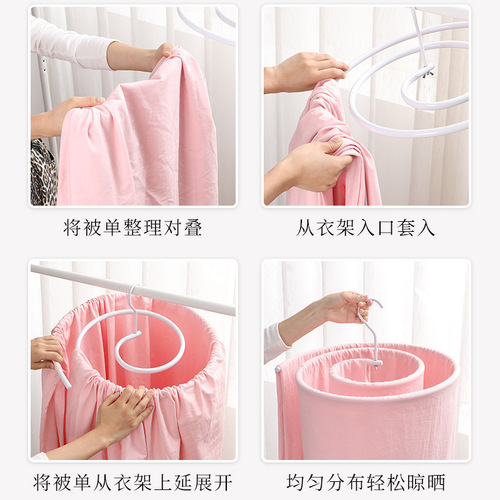 将被单整理对叠

从衣架入口套入

将被单从衣架上延展开

均匀分布轻松晾晒