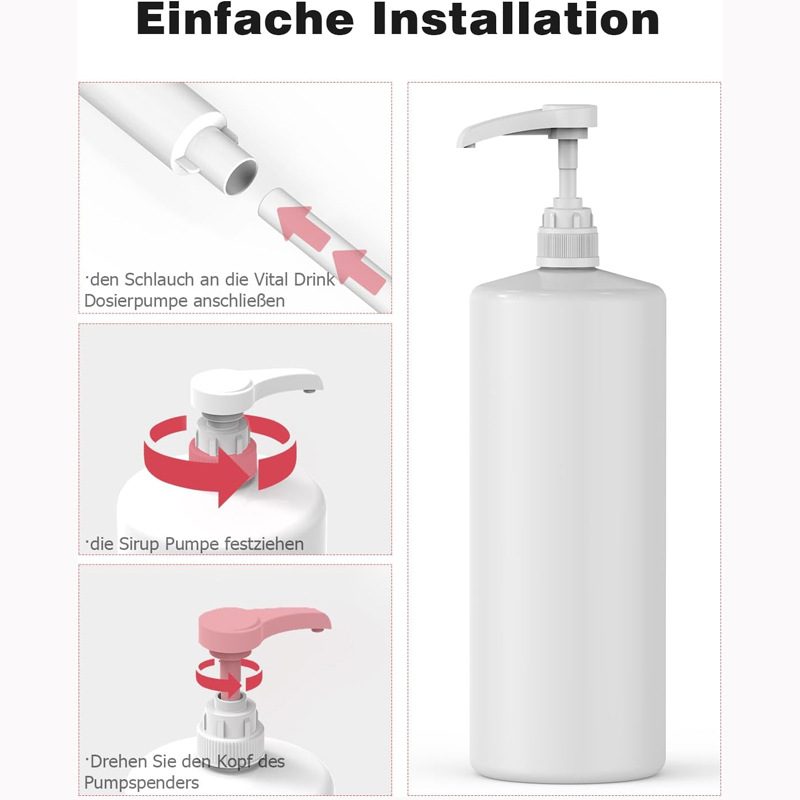 Einfache Installation

·den Schlauch an die Vital Drink Dosierpumpe anschließen

·die Sirup Pumpe festziehen

·Drehen Sie den Kopf des Pumpspenders