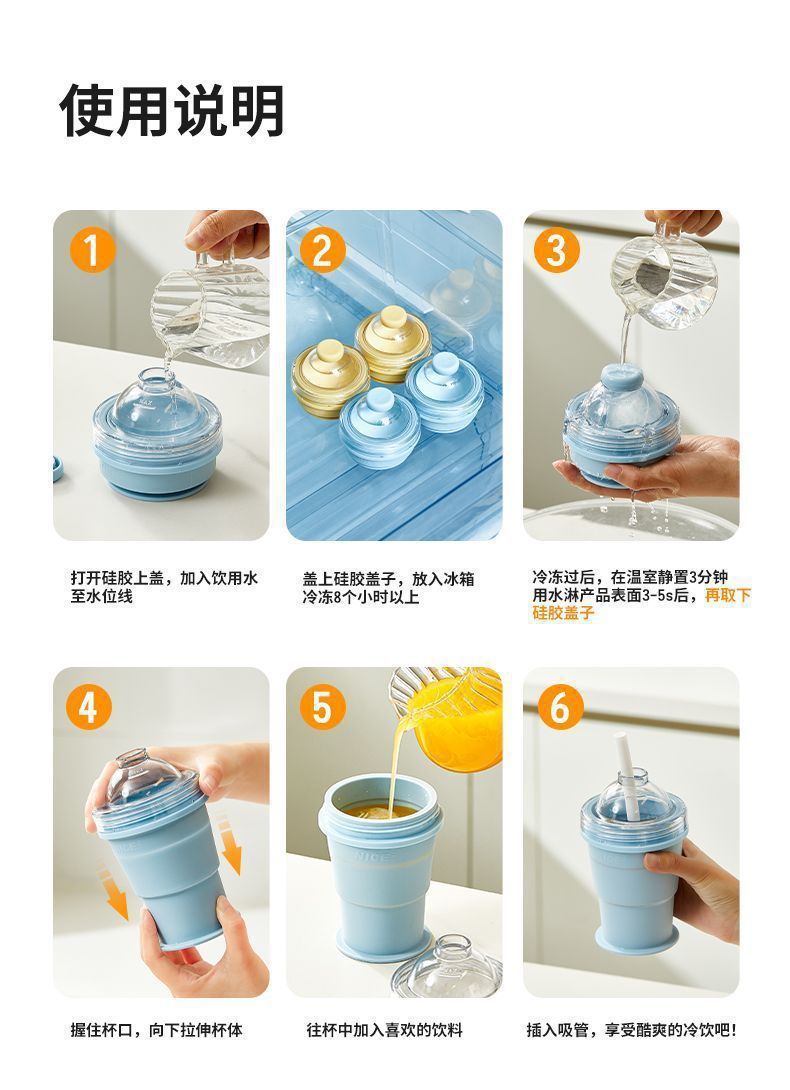 使用说明

1

MAX

打开硅胶上盖，加入饮用水至水位线

2

盖上硅胶盖子，放入冰箱冷冻8个小时以上

3

冷冻过后，在温室静置3分钟用水淋产品表面3-5s后，再取下硅胶盖子

4

握住杯口，向下拉伸杯体

5

NICE

往杯中加入喜欢的饮料

6

插入吸管，享受酷爽的冷饮吧！