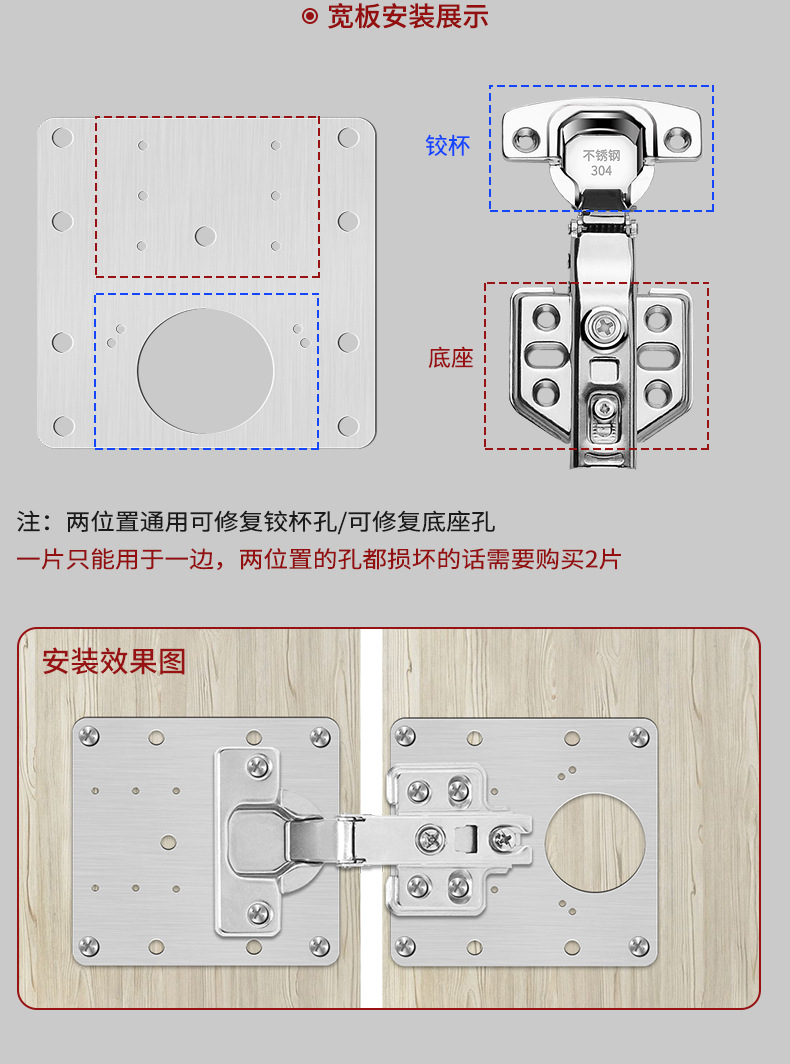 宽板安装展示

铰杯

不锈钢
304

底座

注：两位置通用可修复铰杯孔/可修复底座孔
一片只能用于一边，两位置的孔都损坏的话需要购买2片

安装效果图