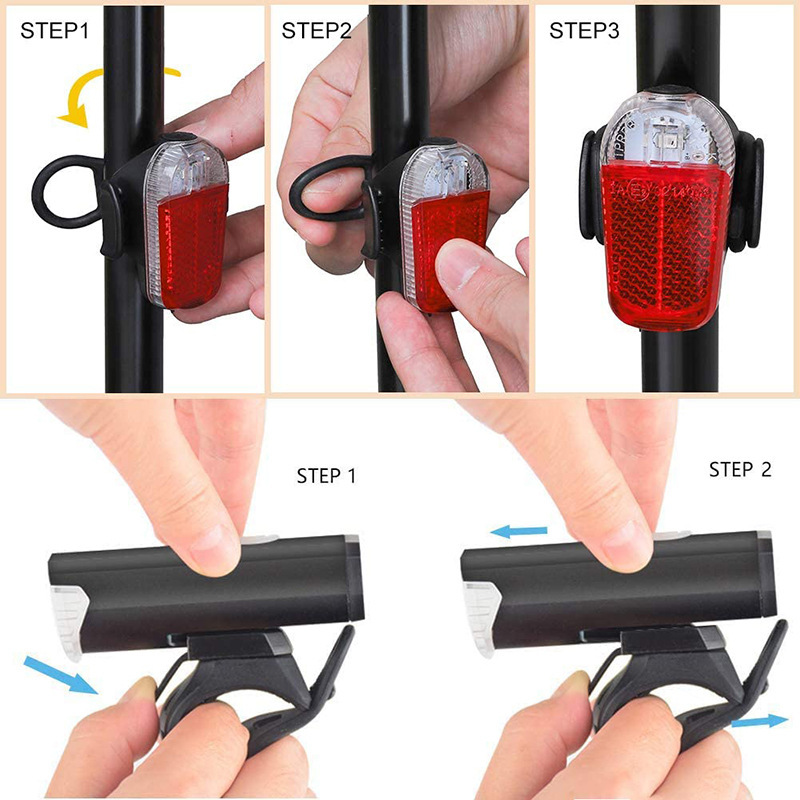 STEP1

STEP2

STEP3

STEP 1

STEP 2