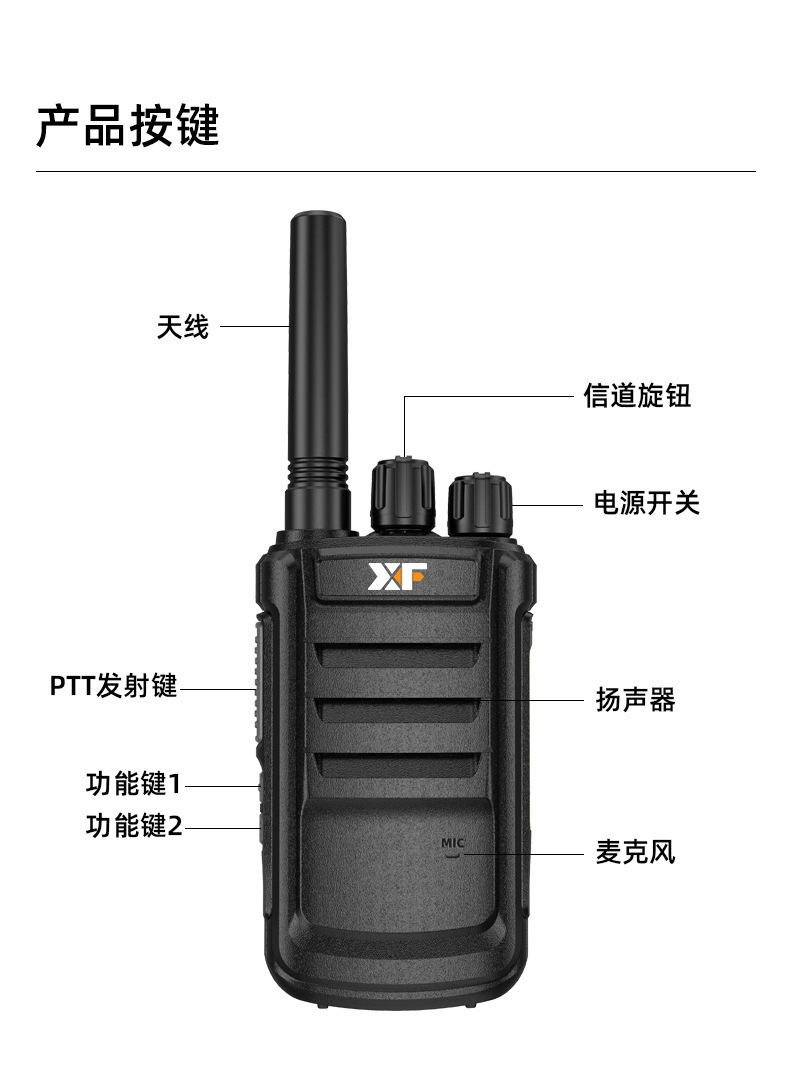 产品按键

天线

信道旋钮

电源开关

XF

PTT发射键

扬声器

功能键1

功能键2

MIC

麦克风