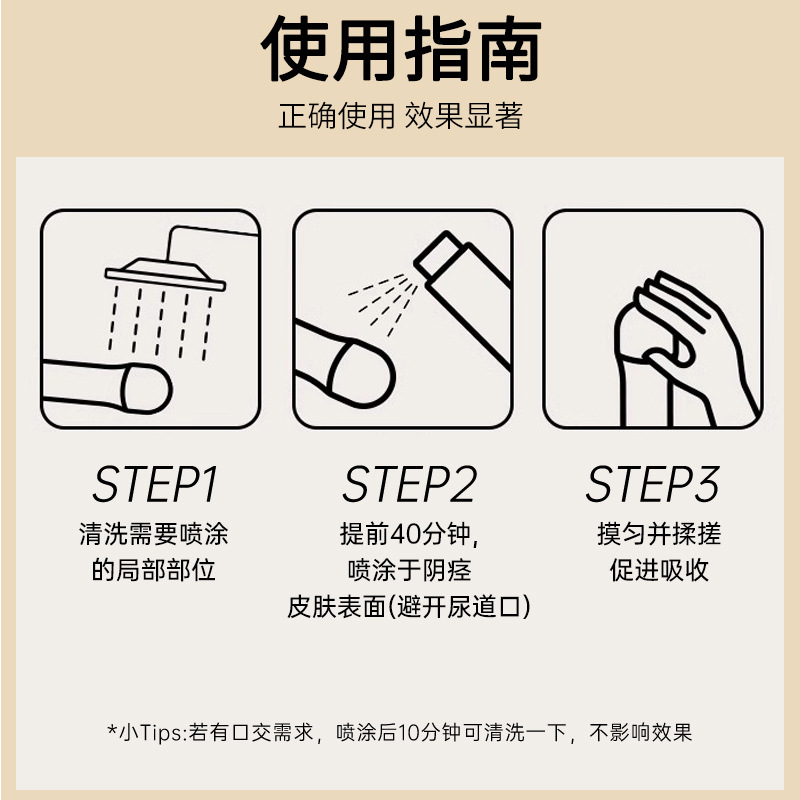 使用指南
正确使用 效果显著

STEP1
清洗需要喷涂的局部部位

STEP2
提前40分钟，喷涂于阴痉皮肤表面(避开尿道口)

STEP3
摸匀并揉搓促进吸收

*小Tips:若有口交需求，喷涂后10分钟可清洗一下，不影响效果