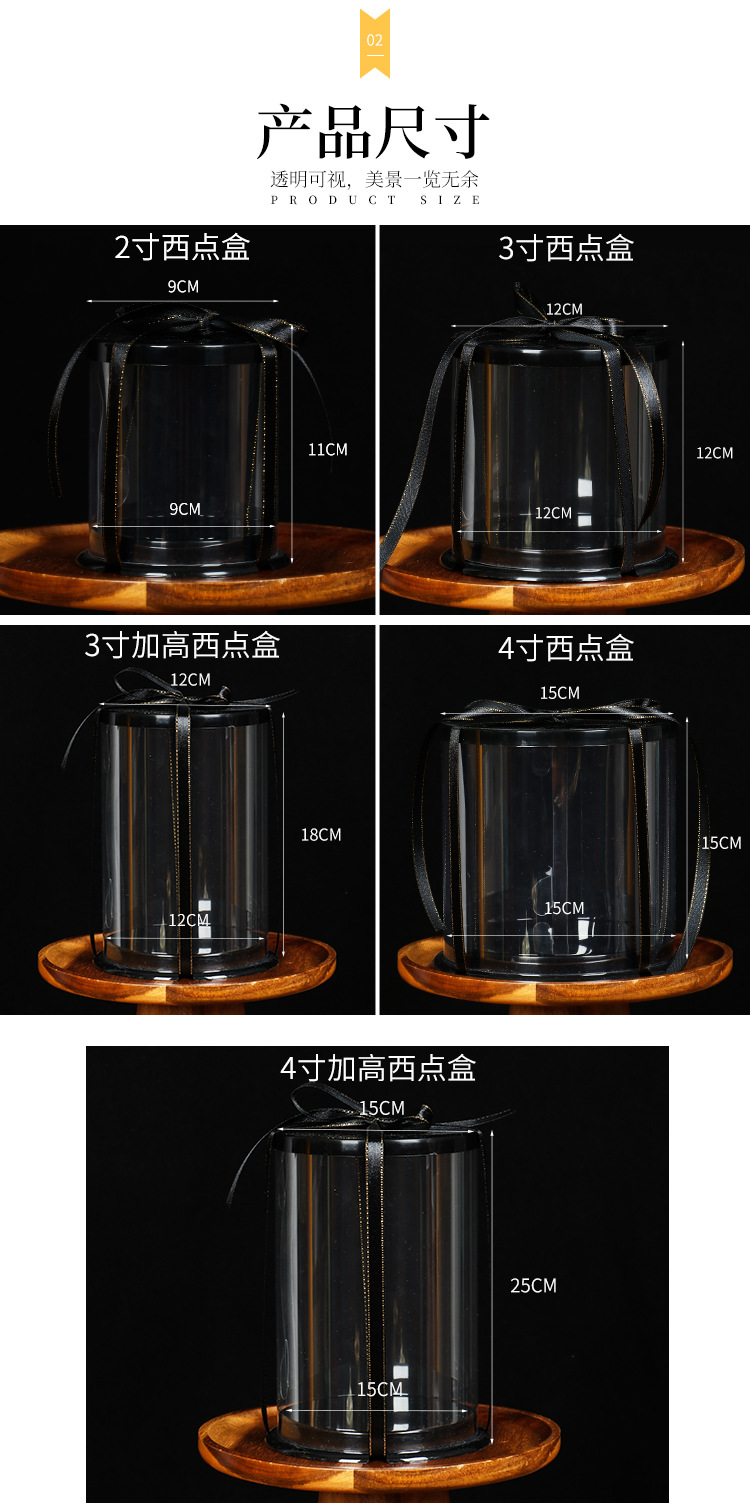 02

产品尺寸

透明可视，美景一览无余
PRODUCT SIZE

2寸西点盒
9CM
11CM
9CM

3寸西点盒
12CM
12CM
12CM

3寸加高西点盒
12CM
18CM
12CM

4寸西点盒
15CM
15CM
15CM

4寸加高西点盒
15CM
25CM
15CM