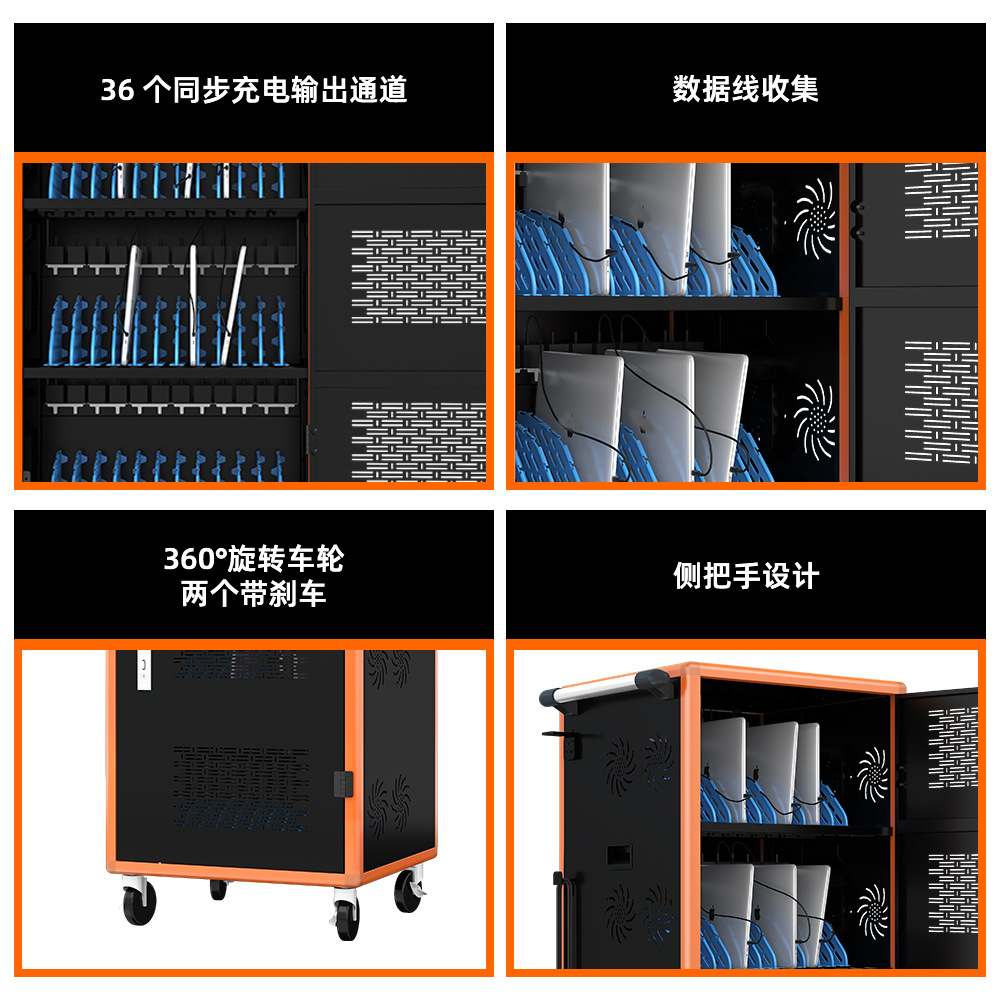 36 个同步充电输出通道

数据线收集

360°旋转车轮
两个带刹车

侧把手设计