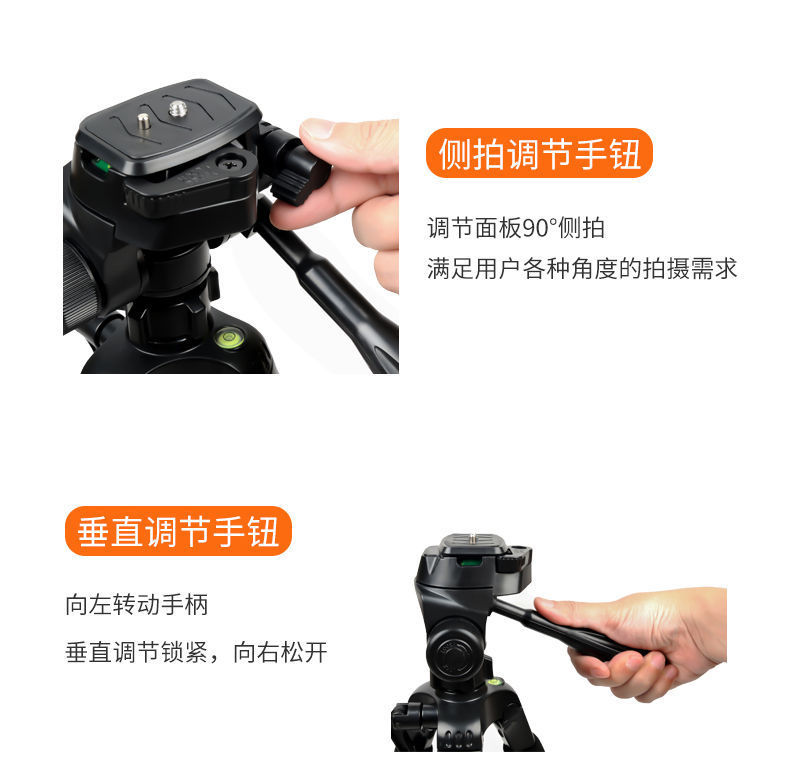 侧拍调节手钮

调节面板90°侧拍

满足用户各种角度的拍摄需求

垂直调节手钮

向左转动手柄

垂直调节锁紧，向右松开