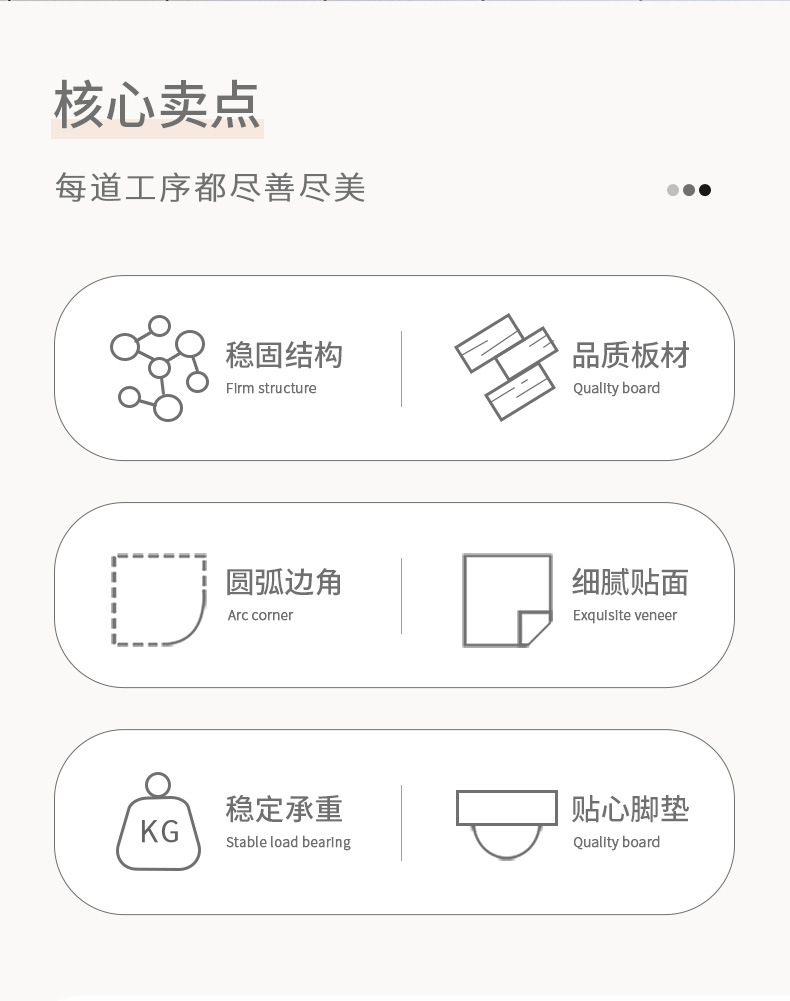 核心卖点

每道工序都尽善尽美

稳固结构
Firm structure

品质板材
Quality board

圆弧边角
Arc corner

细腻贴面
Exquisite veneer

KG

稳定承重
Stable load bearing

贴心脚垫
Quality board